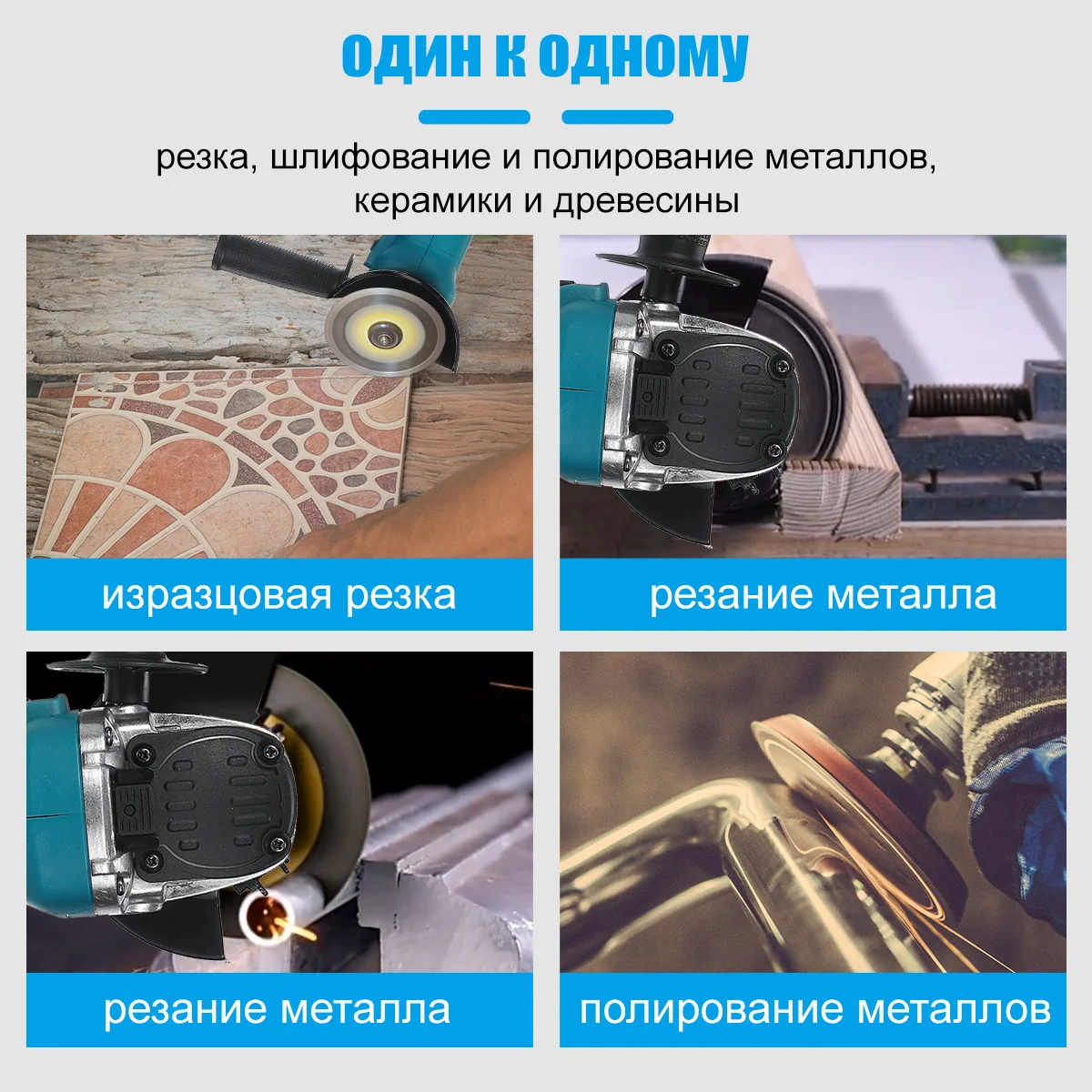 ОДИН К ОДНОМУ

резка, шлифование и полирование металлов, керамики и древесины

изразцовая резка

резание металла

резание металла

полирование металлов