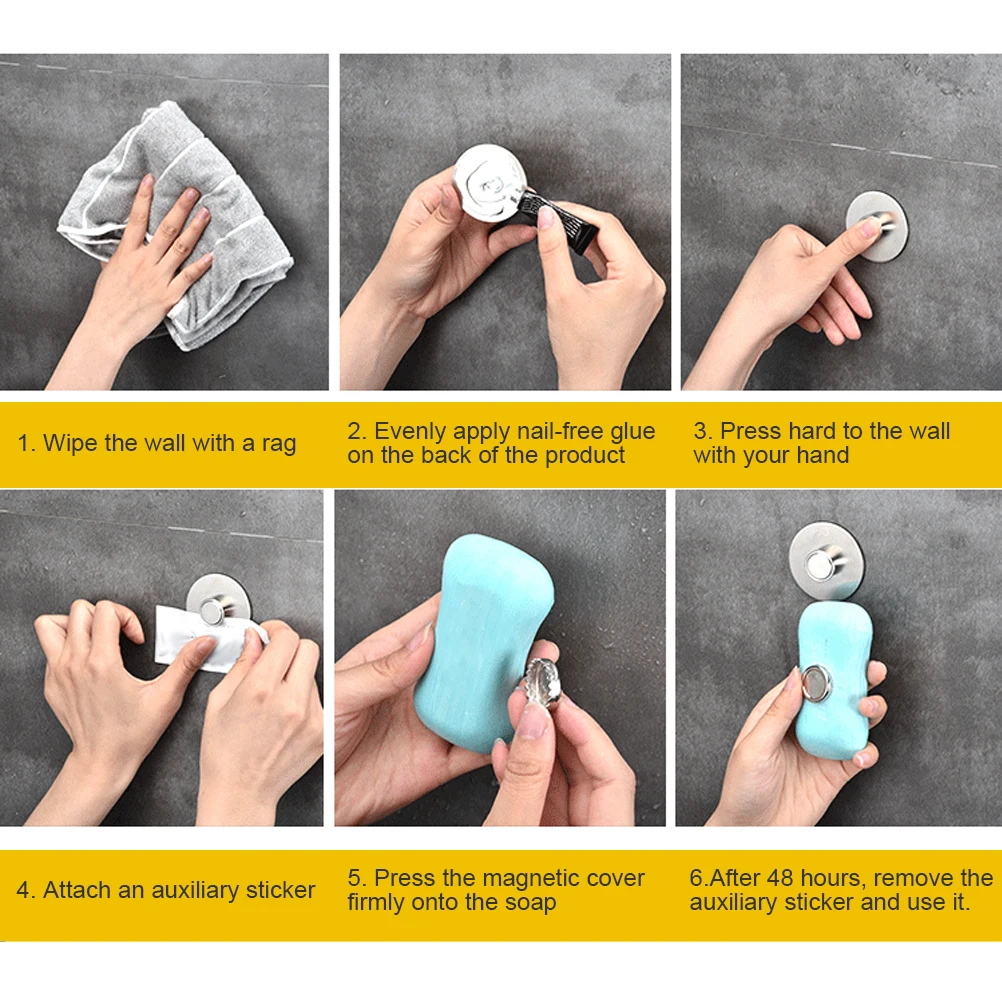 1. Wipe the wall with a rag

2. Evenly apply nail-free glue on the back of the product

3. Press hard to the wall with your hand

4. Attach an auxiliary sticker

5. Press the magnetic cover firmly onto the soap

6.After 48 hours, remove the auxiliary sticker and use it.