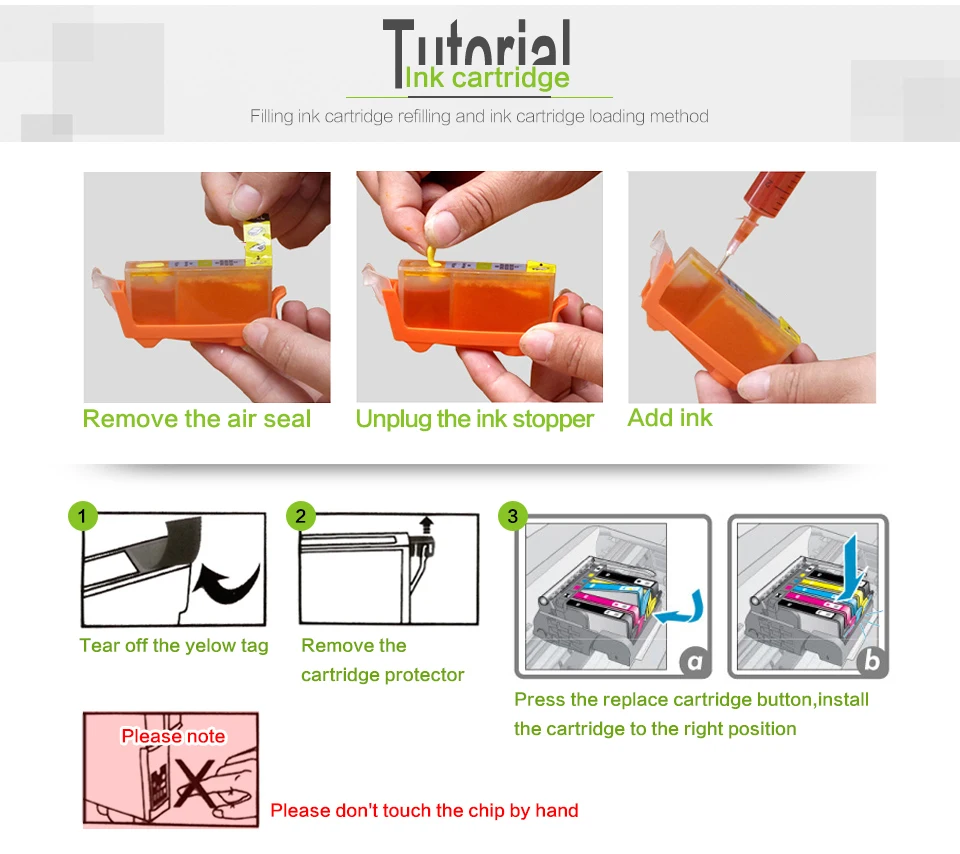 Tutorial
Ink cartridge
Filling ink cartridge refilling and ink cartridge loading method

Remove the air seal
Unplug the ink stopper
Add ink

1
Tear off the yelow tag

2
Remove the cartridge protector

3
a
b
Press the replace cartridge button,install the cartridge to the right position

Please note
Please don't touch the chip by hand