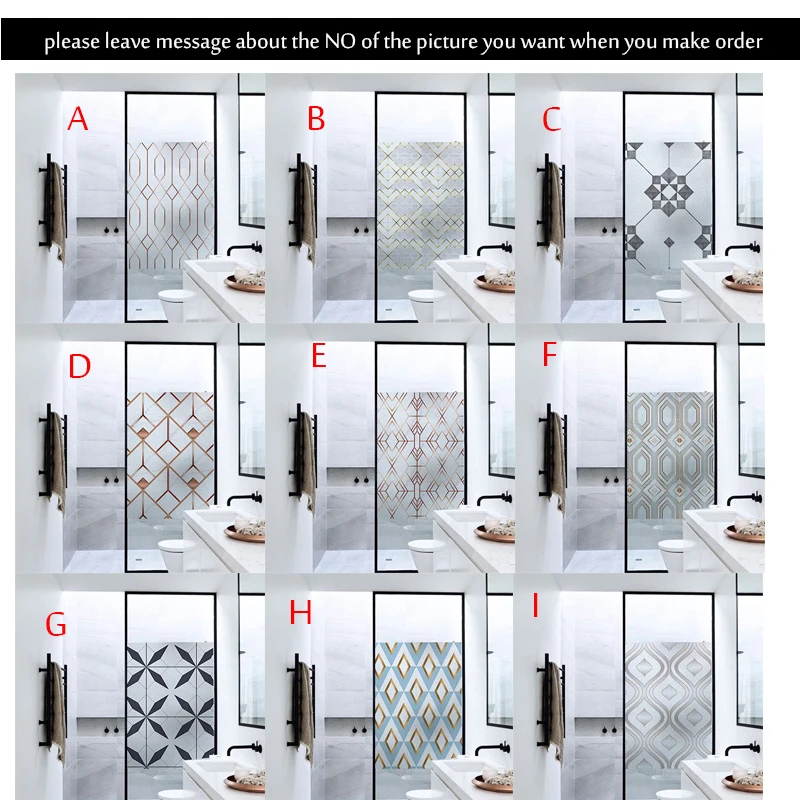 please leave message about the NO of the picture you want when you make order

A

B

C

D

E

F

G

H

I