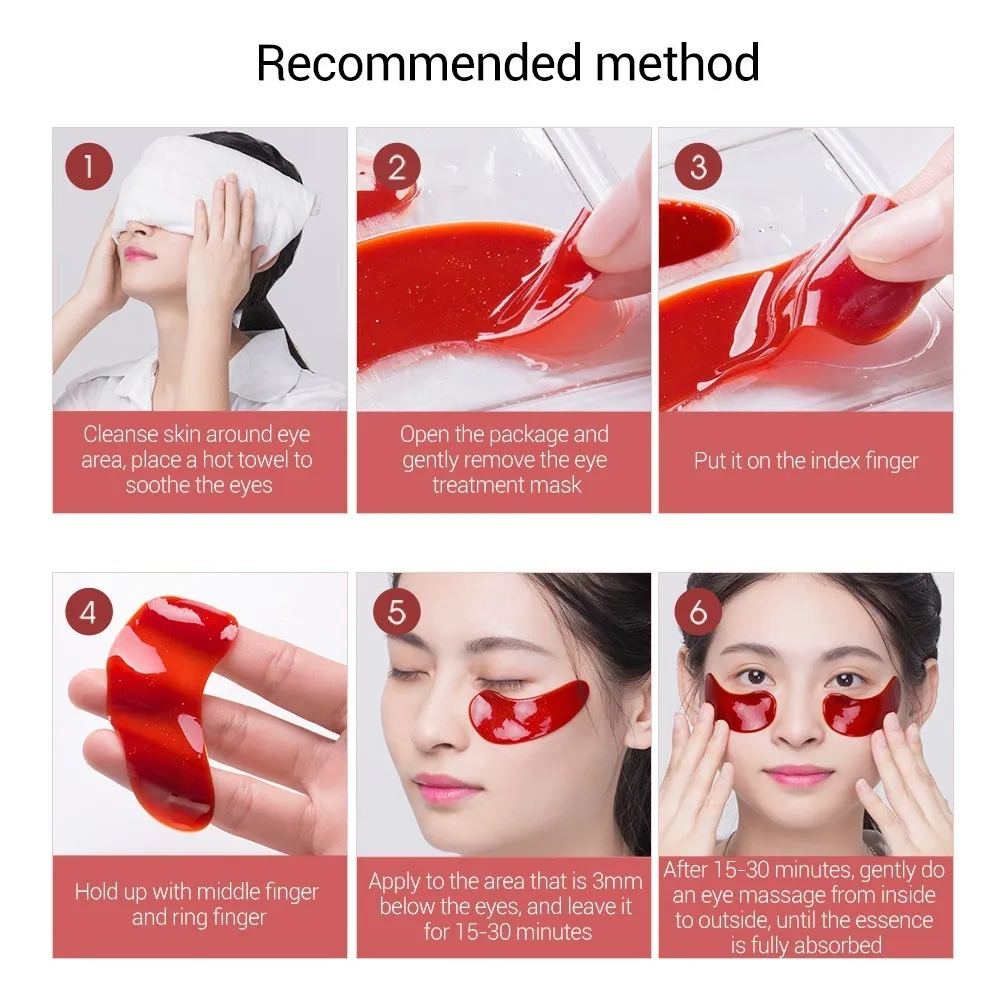 Recommended method

1
Cleanse skin around eye area, place a hot towel to soothe the eyes

2
Open the package and gently remove the eye treatment mask

3
Put it on the index finger

4
Hold up with middle finger and ring finger

5
Apply to the area that is 3mm below the eyes, and leave it for 15-30 minutes

6
After 15-30 minutes, gently do an eye massage from inside to outside, until the essence is fully absorbed