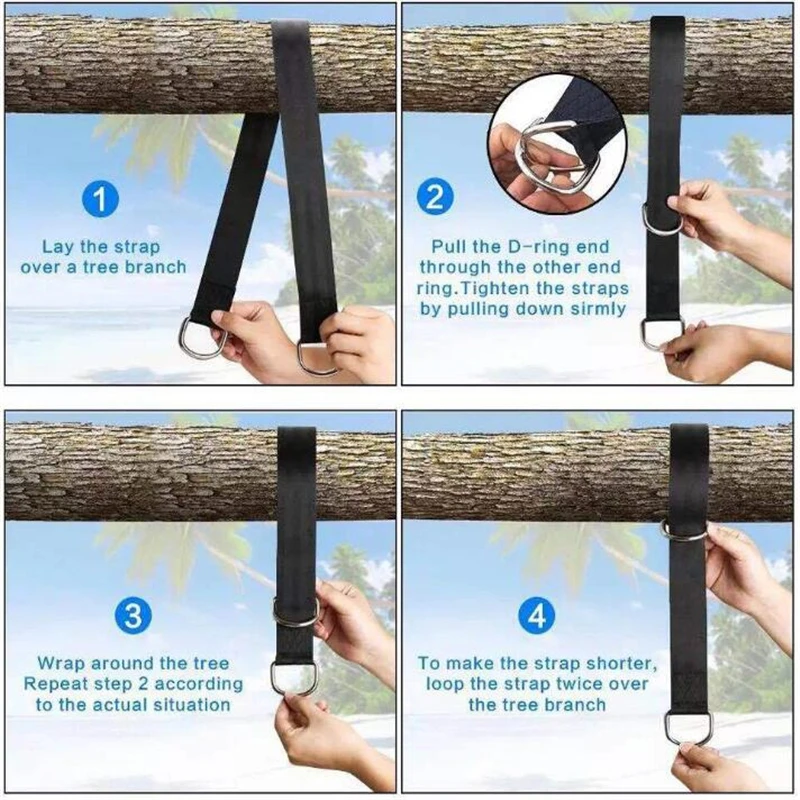 1

Lay the strap over a tree branch

2

Pull the D-ring end through the other end ring.Tighten the straps by pulling down sirmly

3

Wrap around the tree Repeat step 2 according to the actual situation

4

To make the strap shorter, loop the strap twice over the tree branch