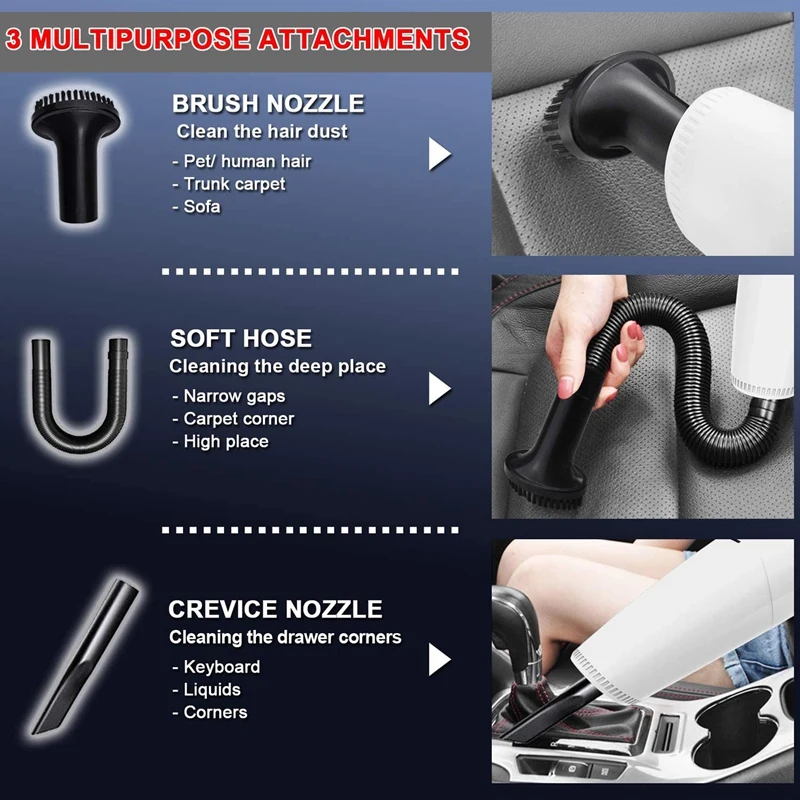 3 MULTIPURPOSE ATTACHMENTS

BRUSH NOZZLE
Clean the hair dust
- Pet/ human hair
- Trunk carpet
- Sofa

SOFT HOSE
Cleaning the deep place
- Narrow gaps
- Carpet corner
- High place

CREVICE NOZZLE
Cleaning the drawer corners
- Keyboard
- Liquids
- Corners