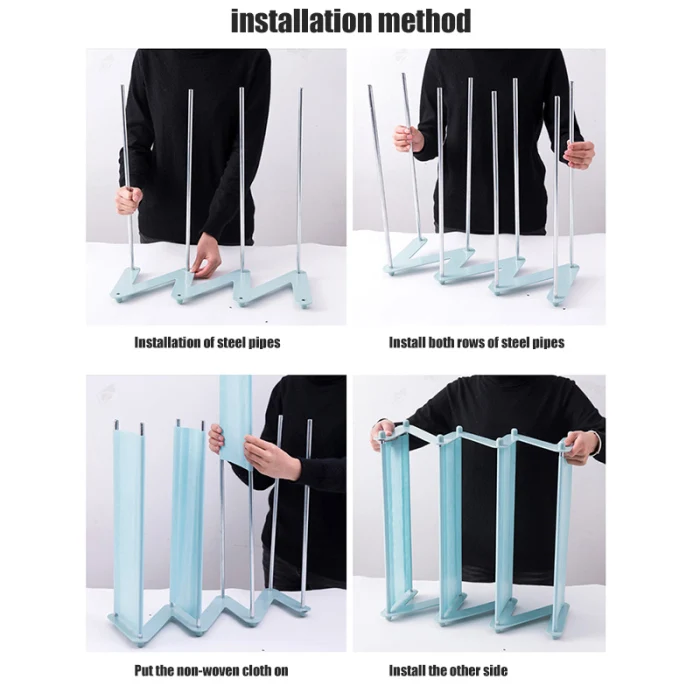 installation method

Installation of steel pipes

Install both rows of steel pipes

Put the non-woven cloth on

Install the other side