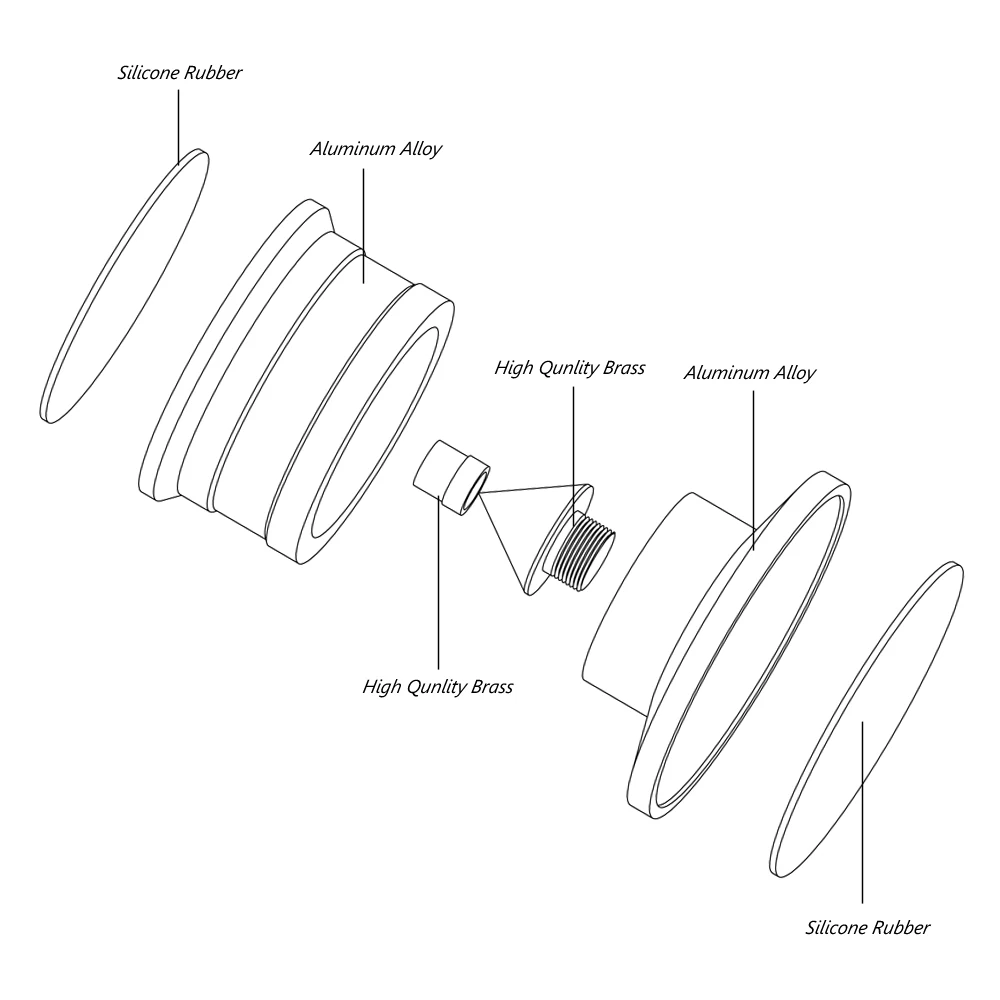 Silicone Rubber

Aluminum Alloy

High Qunlity Brass

Aluminum Alloy

High Qunlity Brass

Silicone Rubber