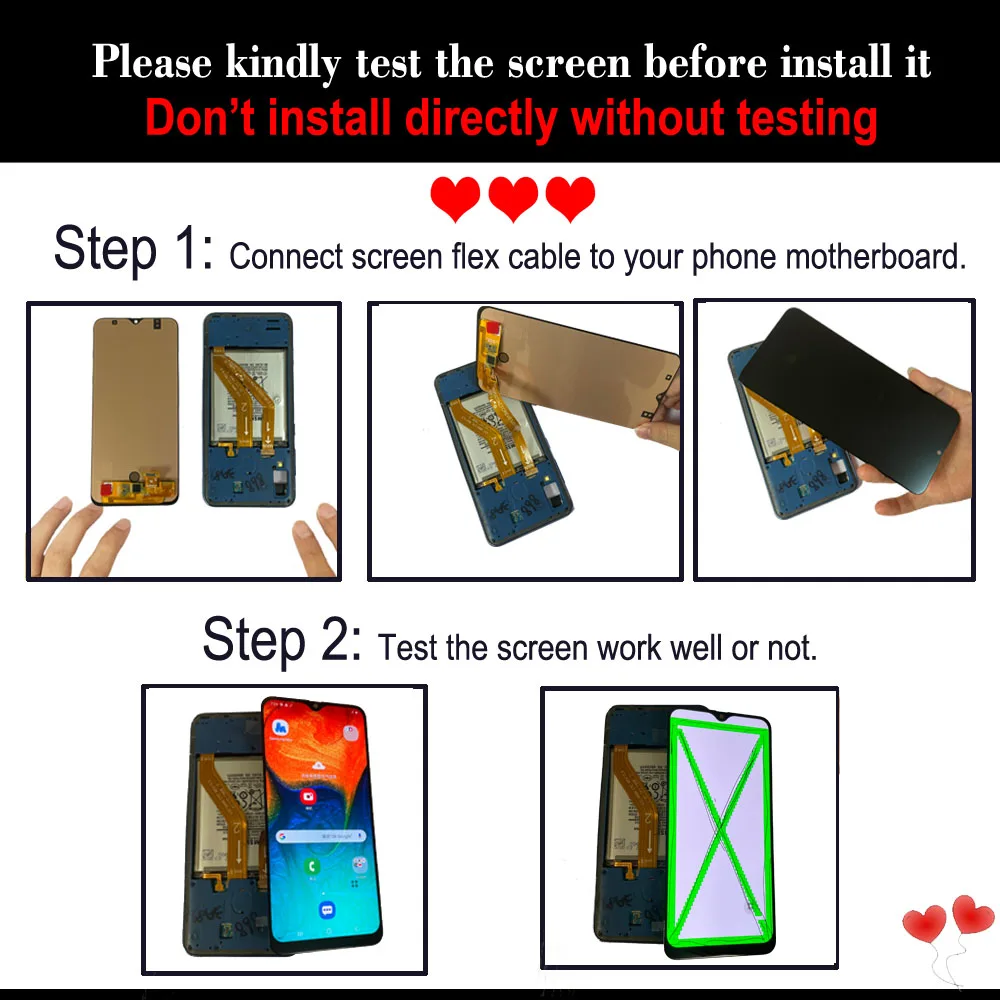 Please kindly test the screen before install it
Don't install directly without testing

Step 1: Connect screen flex cable to your phone motherboard.

Step 2: Test the screen work well or not.