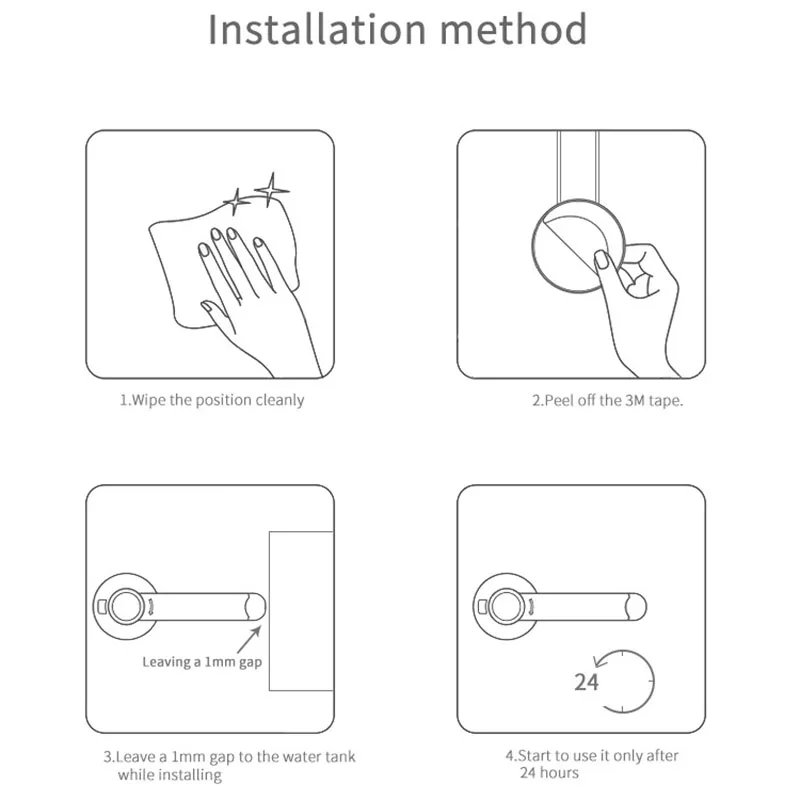 Installation method

1.Wipe the position cleanly

2.Peel off the 3M tape.

Leaving a 1mm gap

3.Leave a 1mm gap to the water tank while installing

24

4.Start to use it only after 24 hours