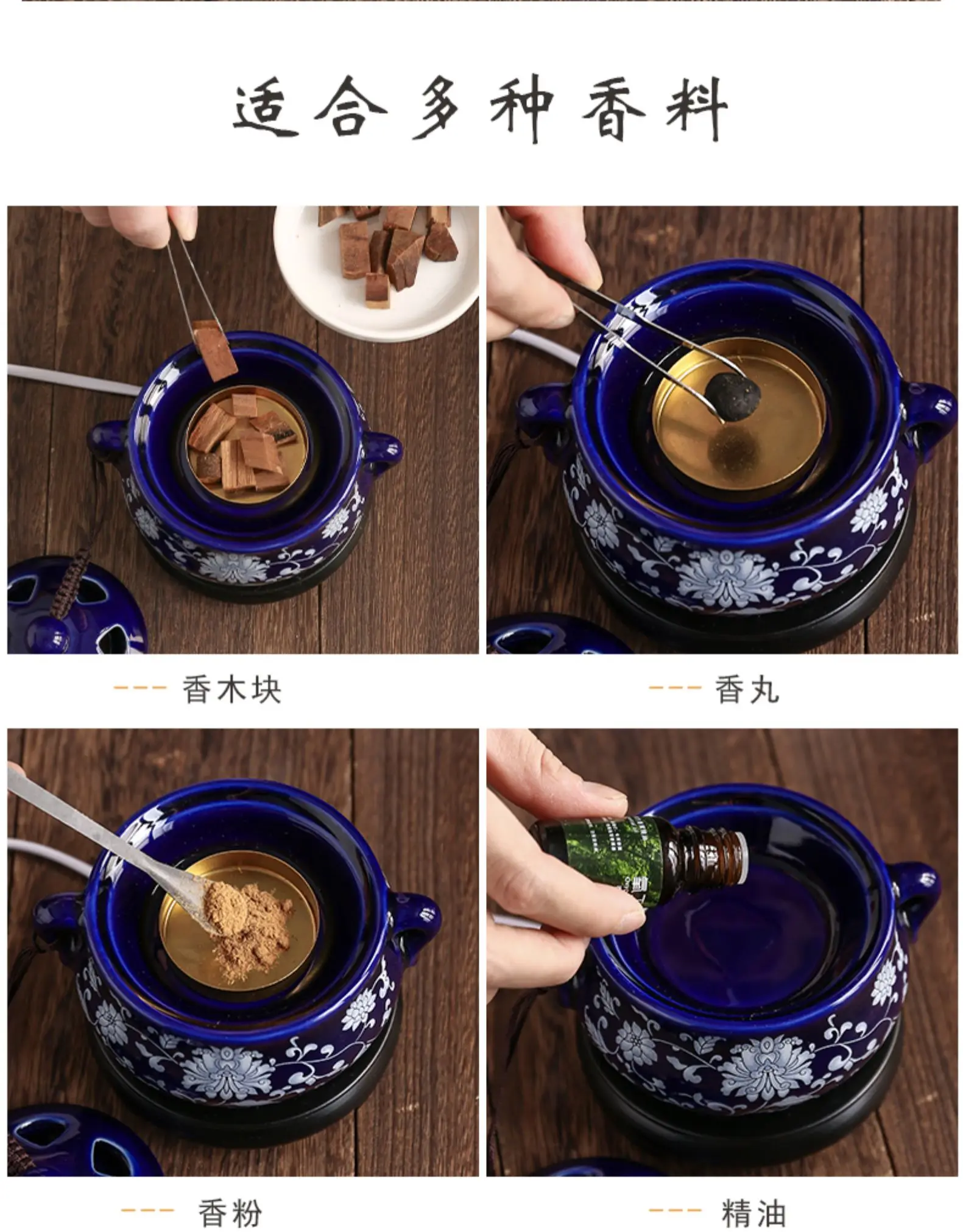 适合多种香料

--- 香木块

--- 香丸

--- 香粉

--- 精油