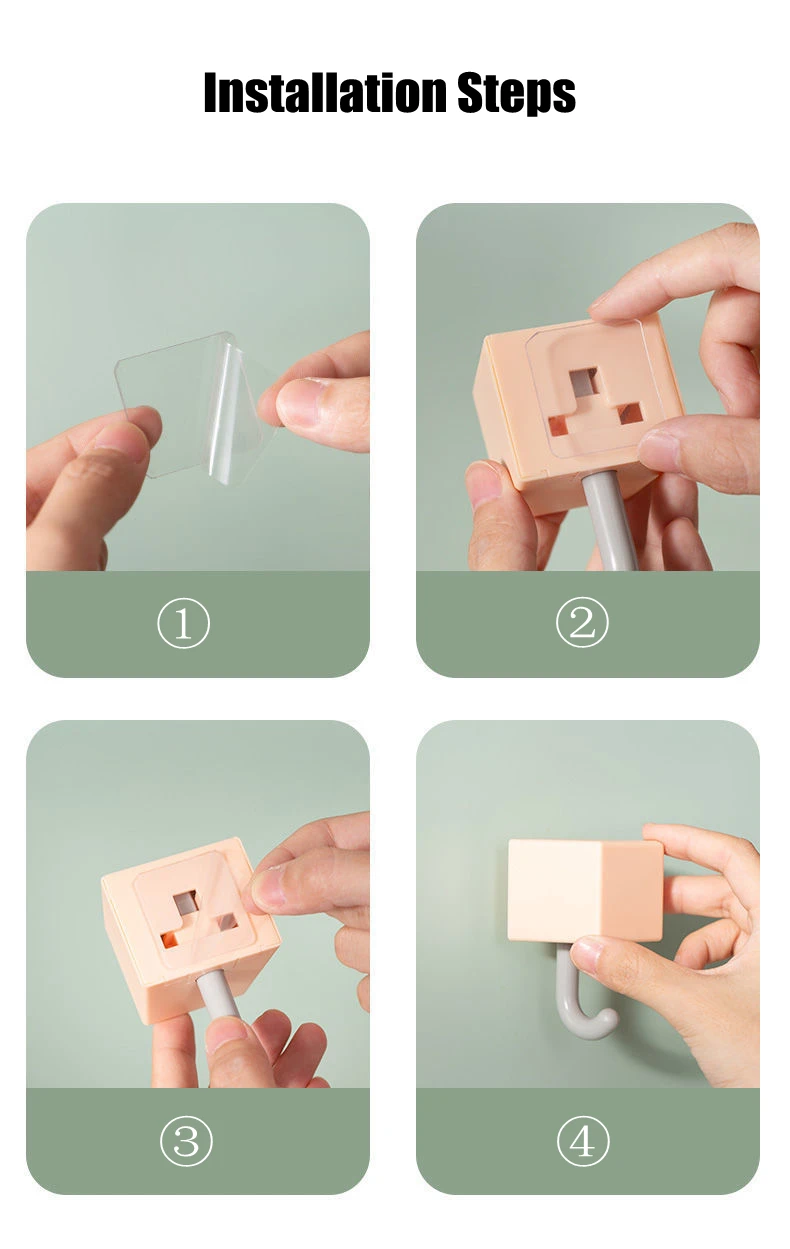 Installation Steps

①

②

③

④