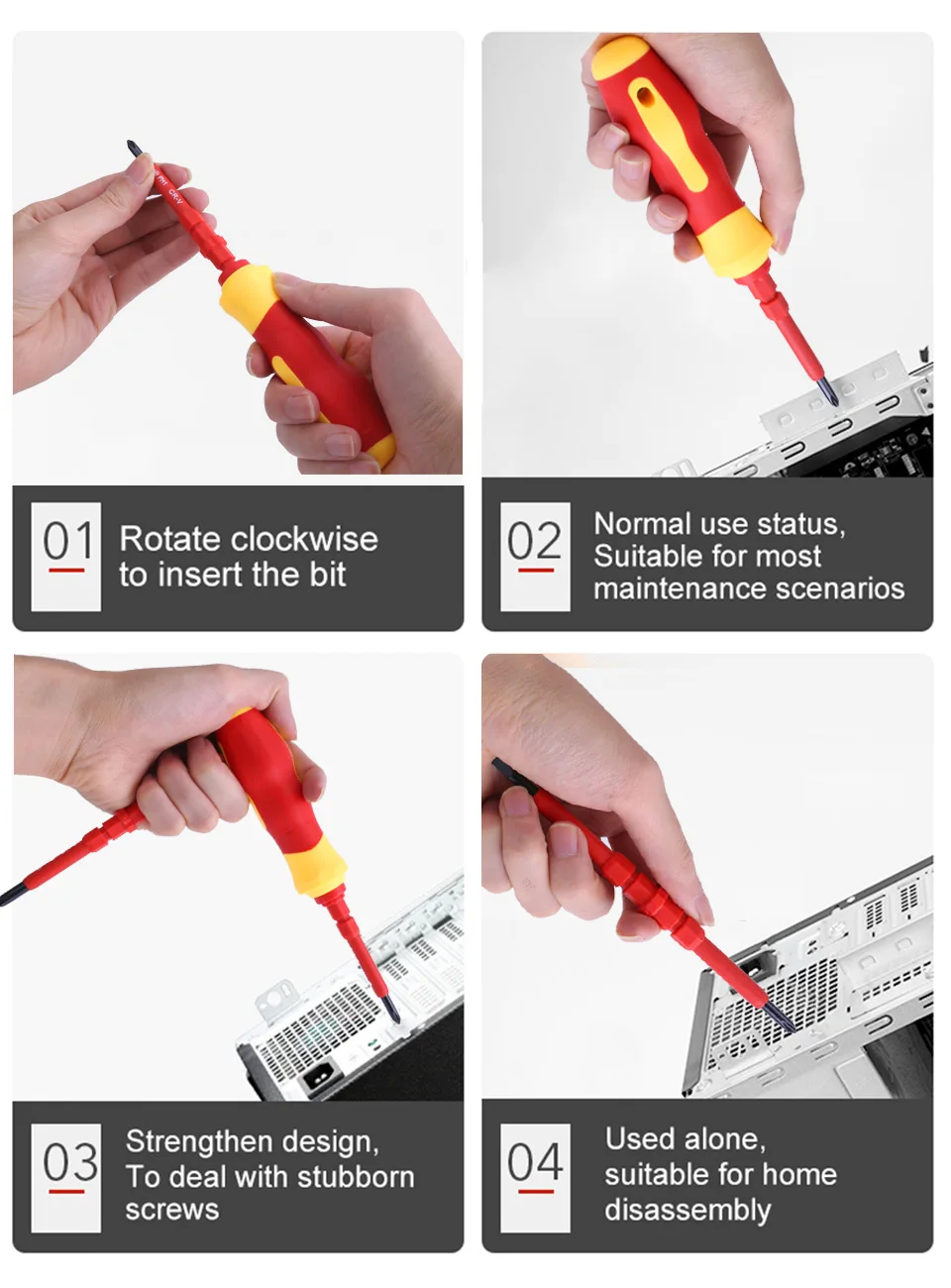 PH CR-V

01 Rotate clockwise to insert the bit

02 Normal use status, Suitable for most maintenance scenarios

03 Strengthen design, To deal with stubborn screws

04 Used alone, suitable for home disassembly