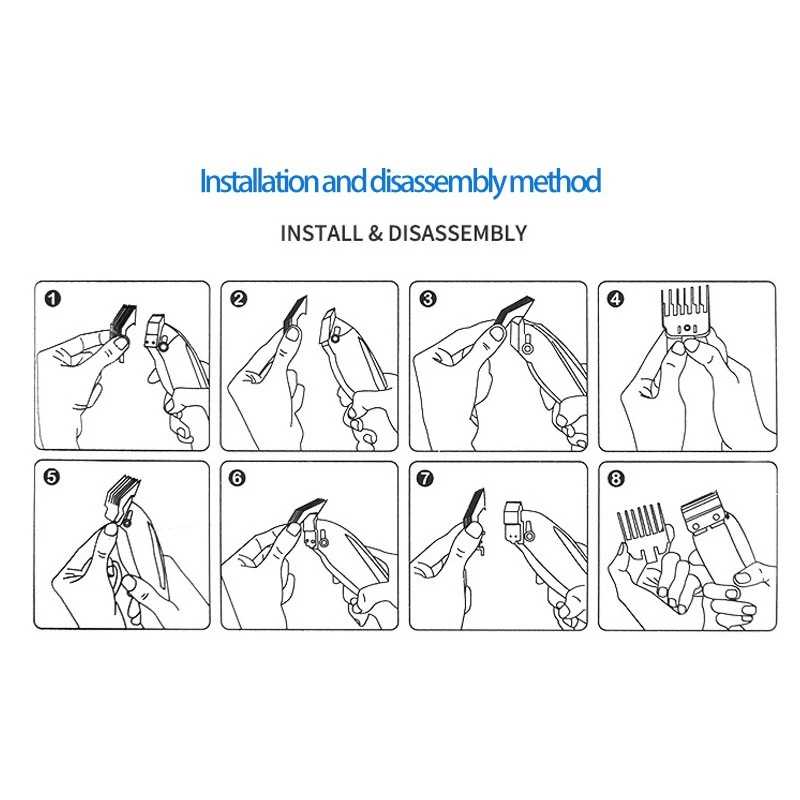 Installation and disassembly method

INSTALL & DISASSEMBLY

1

2

3

4

5

6

7

8