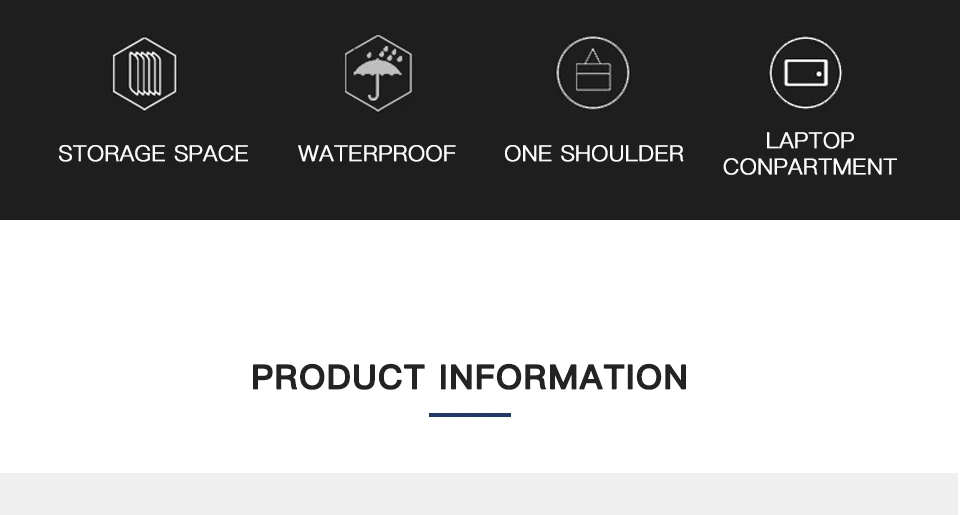 STORAGE SPACE

WATERPROOF

ONE SHOULDER

LAPTOP
CONPARTMENT

PRODUCT INFORMATION