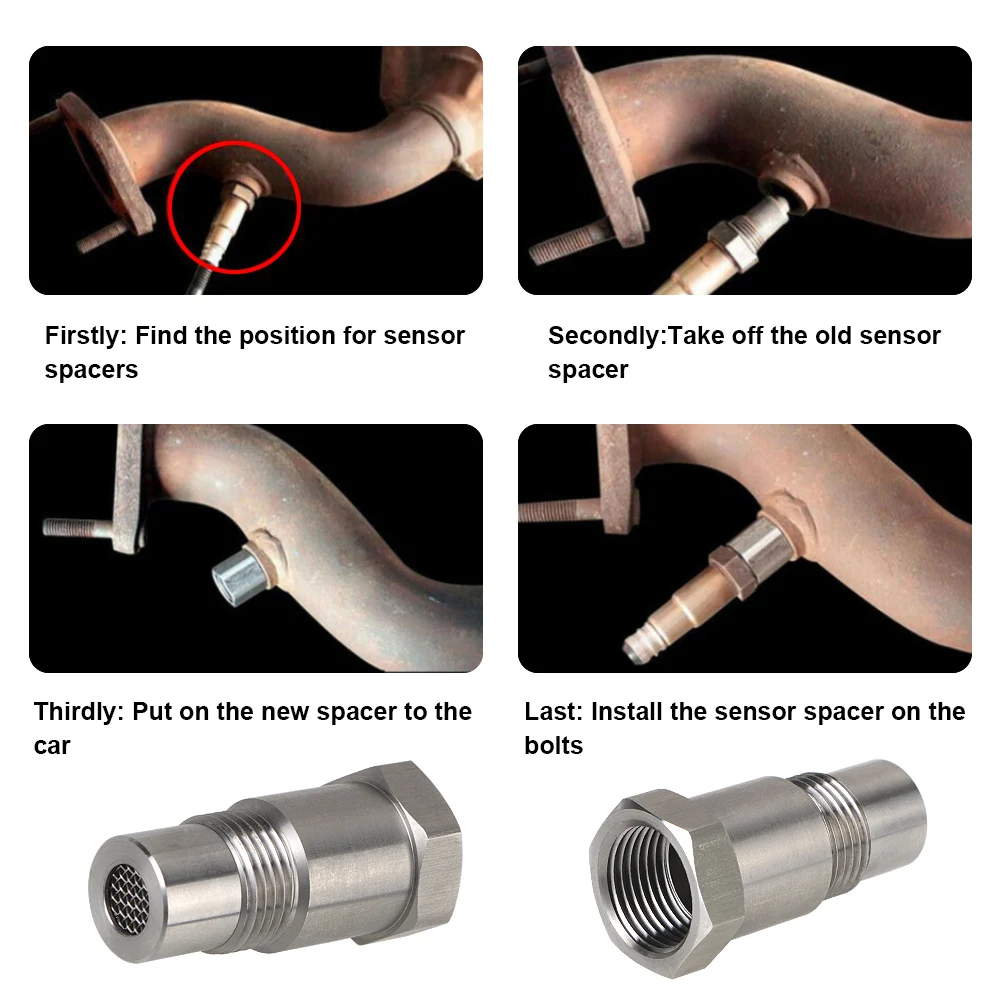 Firstly: Find the position for sensor spacers

Secondly:Take off the old sensor spacer

Thirdly: Put on the new spacer to the car

Last: Install the sensor spacer on the bolts