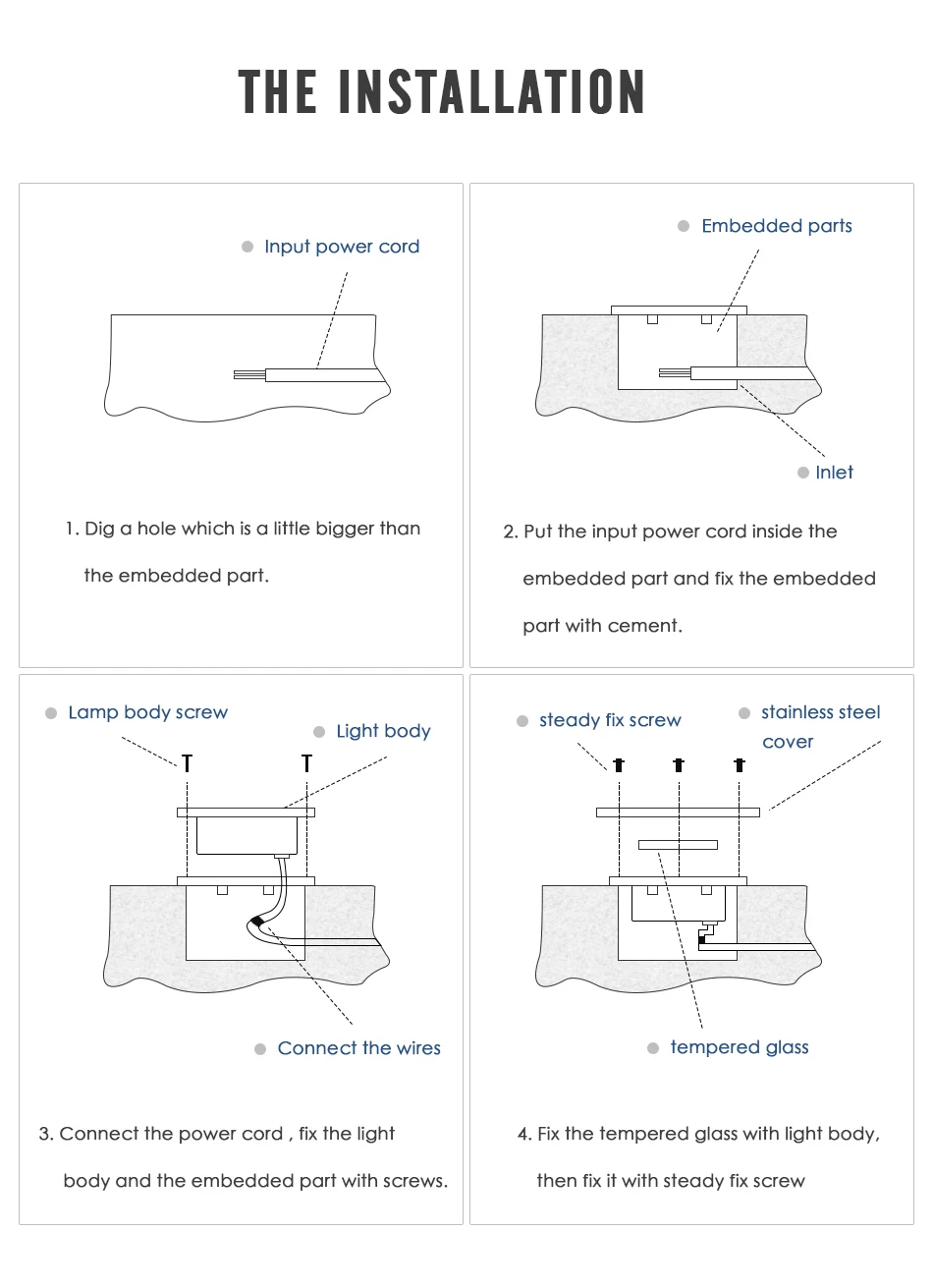 THE INSTALLATION

Input power cord

1. Dig a hole which is a little bigger than the embedded part.

Embedded parts

Inlet

2. Put the input power cord inside the embedded part and fix the embedded part with cement.

Lamp body screw

Light body

Connect the wires

3. Connect the power cord , fix the light body and the embedded part with screws.

steady fix screw

stainless steel cover

tempered glass

4. Fix the tempered glass with light body, then fix it with steady fix screw