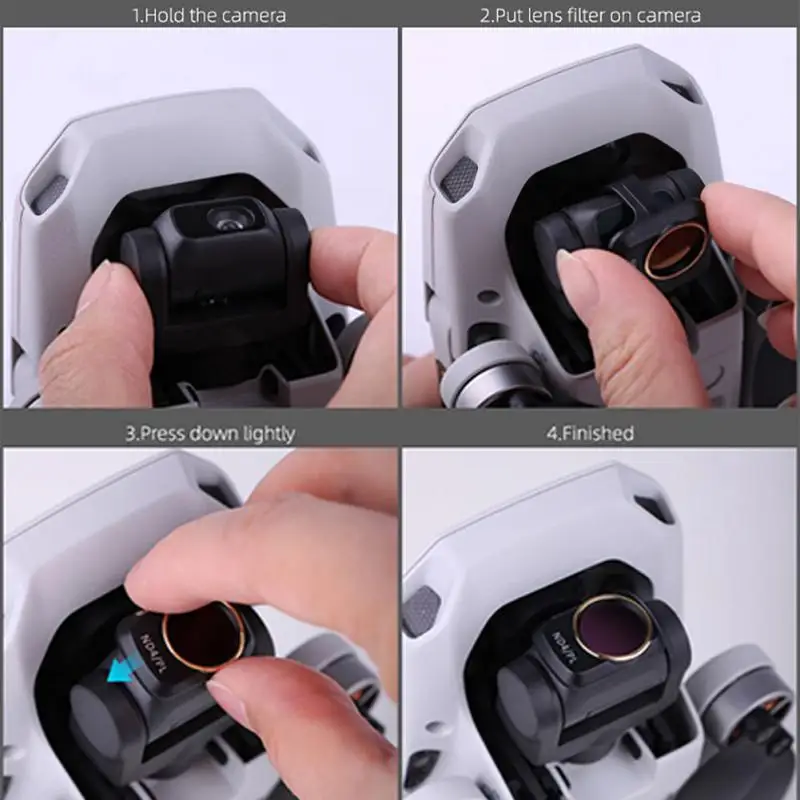 1.Hold the camera

2.Put lens filter on camera

3.Press down lightly

ND4/PL

4.Finished

ND4/PL