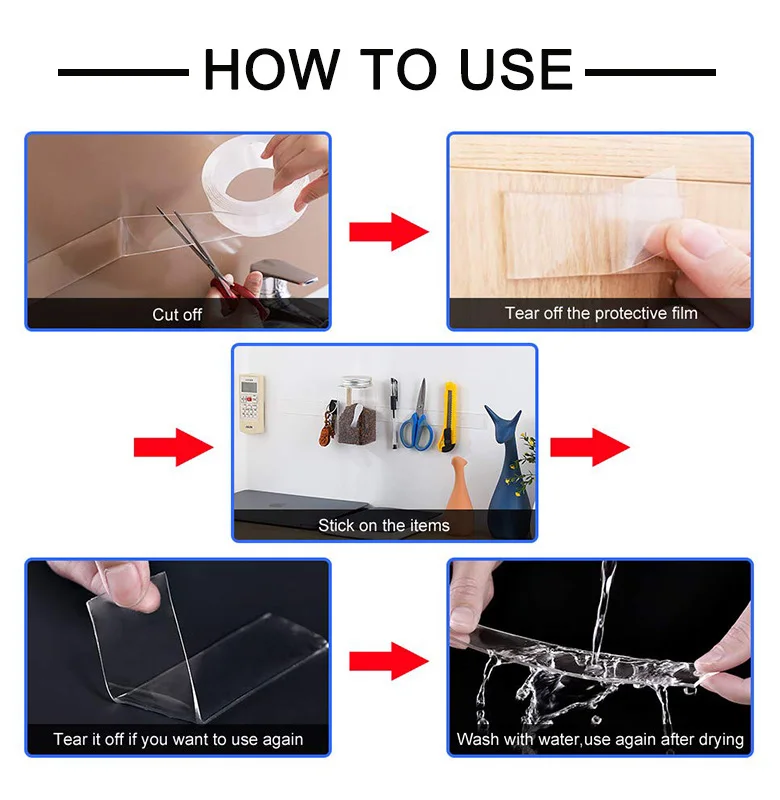 HOW TO USE

Cut off

Tear off the protective film

Stick on the items

Tear it off if you want to use again

Wash with water,use again after drying