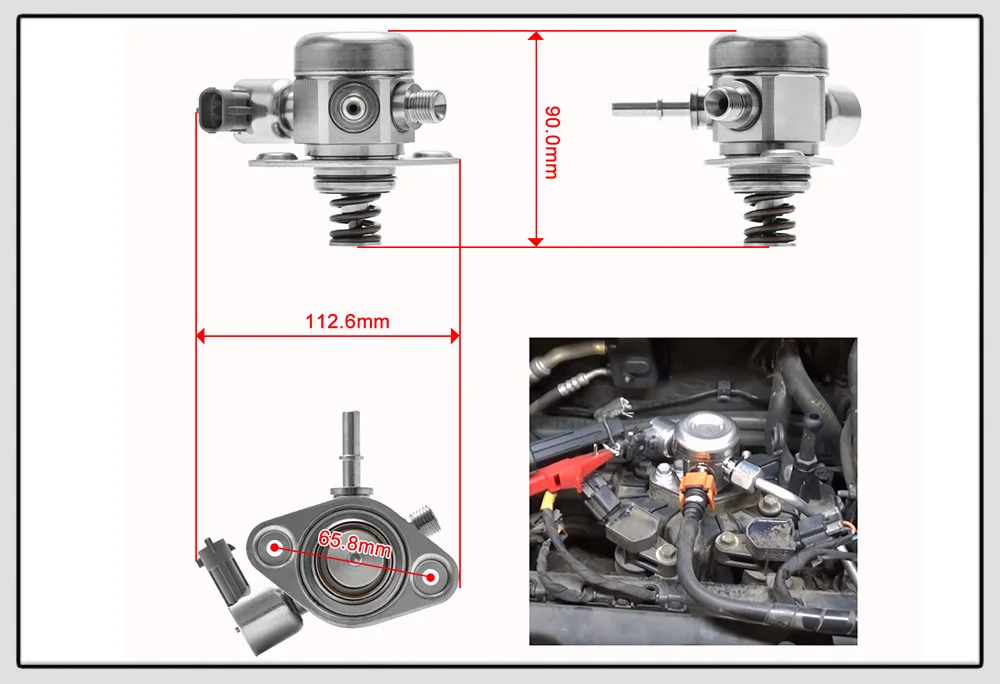 90.0mm

112.6mm

65.8mm