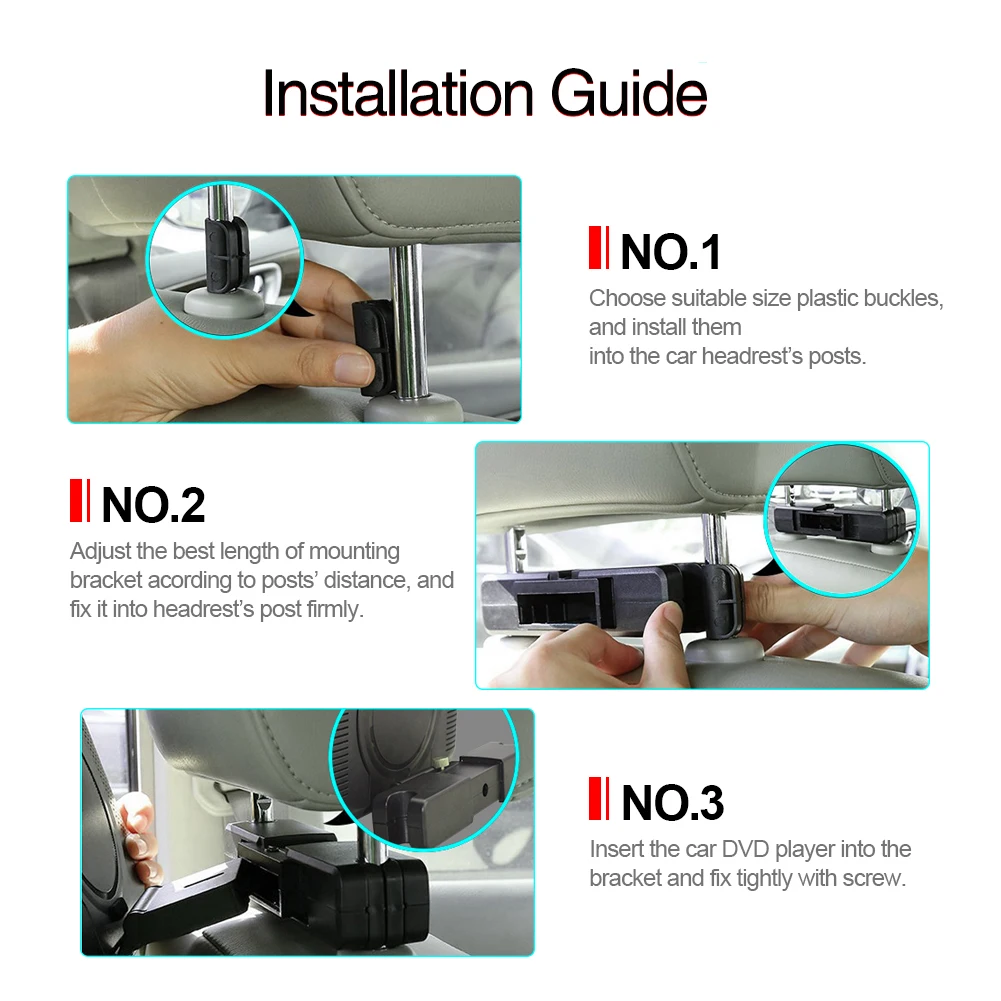 Installation Guide

NO.1

Choose suitable size plastic buckles, and install them into the car headrest's posts.

NO.2

Adjust the best length of mounting bracket acording to posts' distance, and fix it into headrest's post firmly.

NO.3

Insert the car DVD player into the bracket and fix tightly with screw.