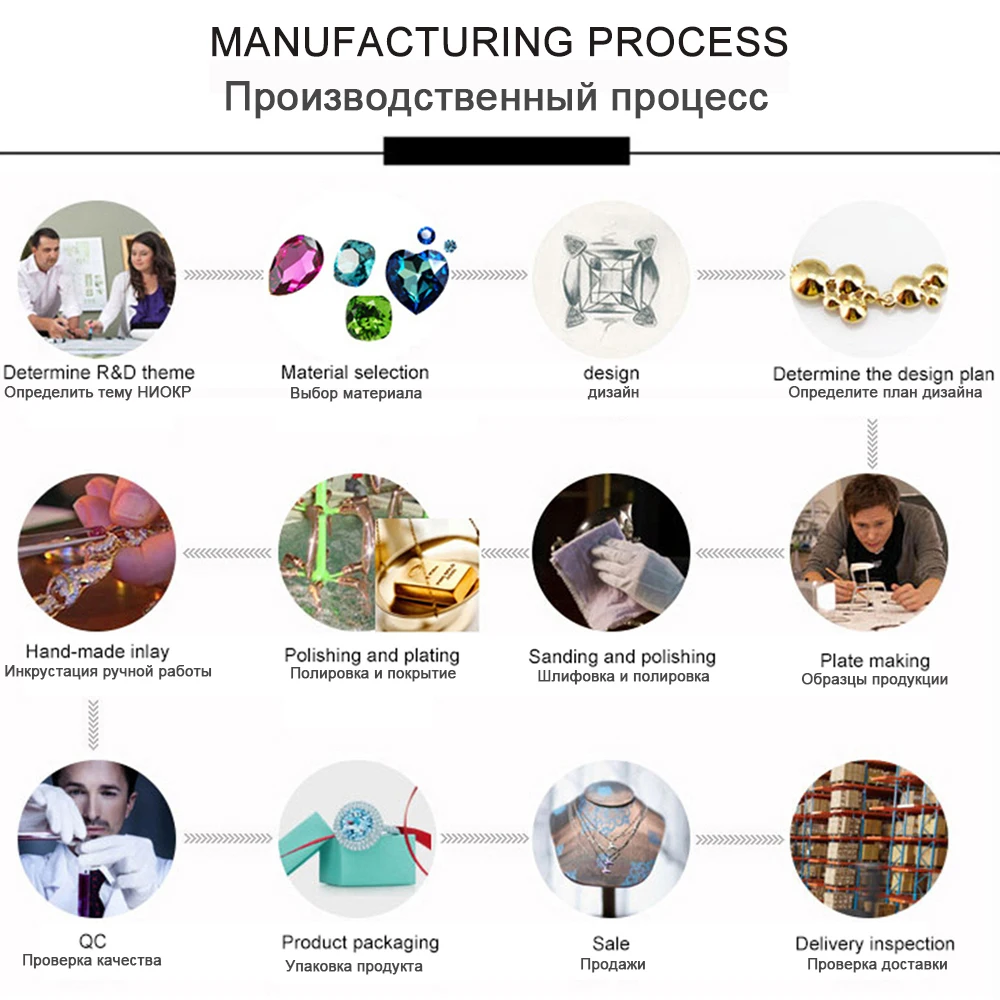 MANUFACTURING PROCESS
Производственный процесс

Determine R&D theme
Определить тему НИОКР

Material selection
Выбор материала

design
дизайн

Determine the design plan
Определите план дизайна

Plate making
Образцы продукции

Sanding and polishing
Шлифовка и полировка

Polishing and plating
Полировка и покрытие

Hand-made inlay
Инкрустация ручной работы

QC
Проверка качества

Product packaging
Упаковка продукта

Sale
Продажи

Delivery inspection
Проверка доставки