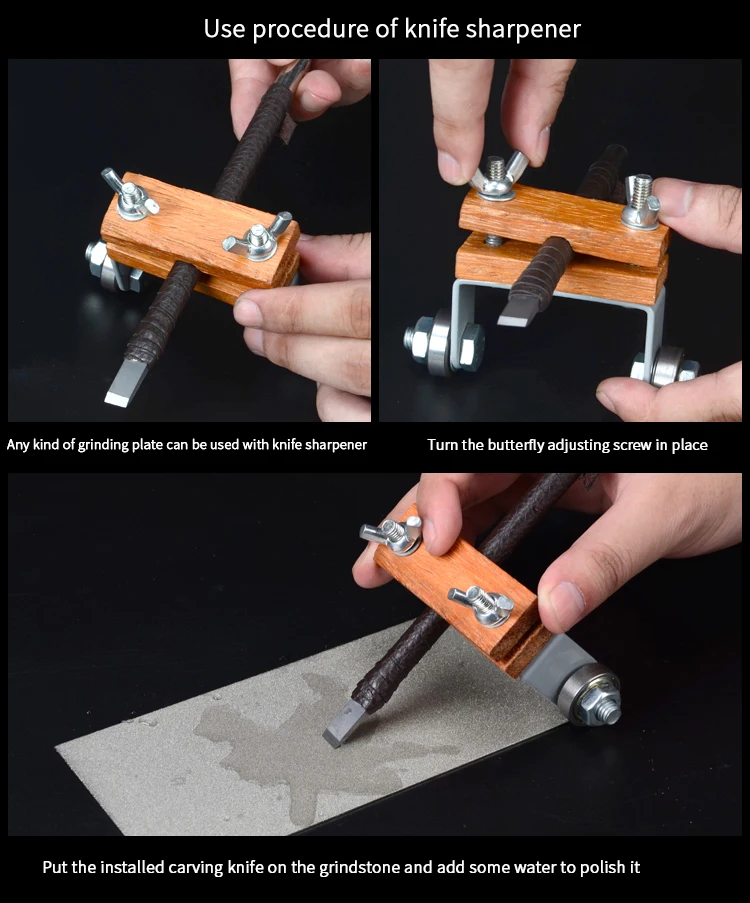 Use procedure of knife sharpener

Any kind of grinding plate can be used with knife sharpener

Turn the butterfly adjusting screw in place

Put the installed carving knife on the grindstone and add some water to polish it