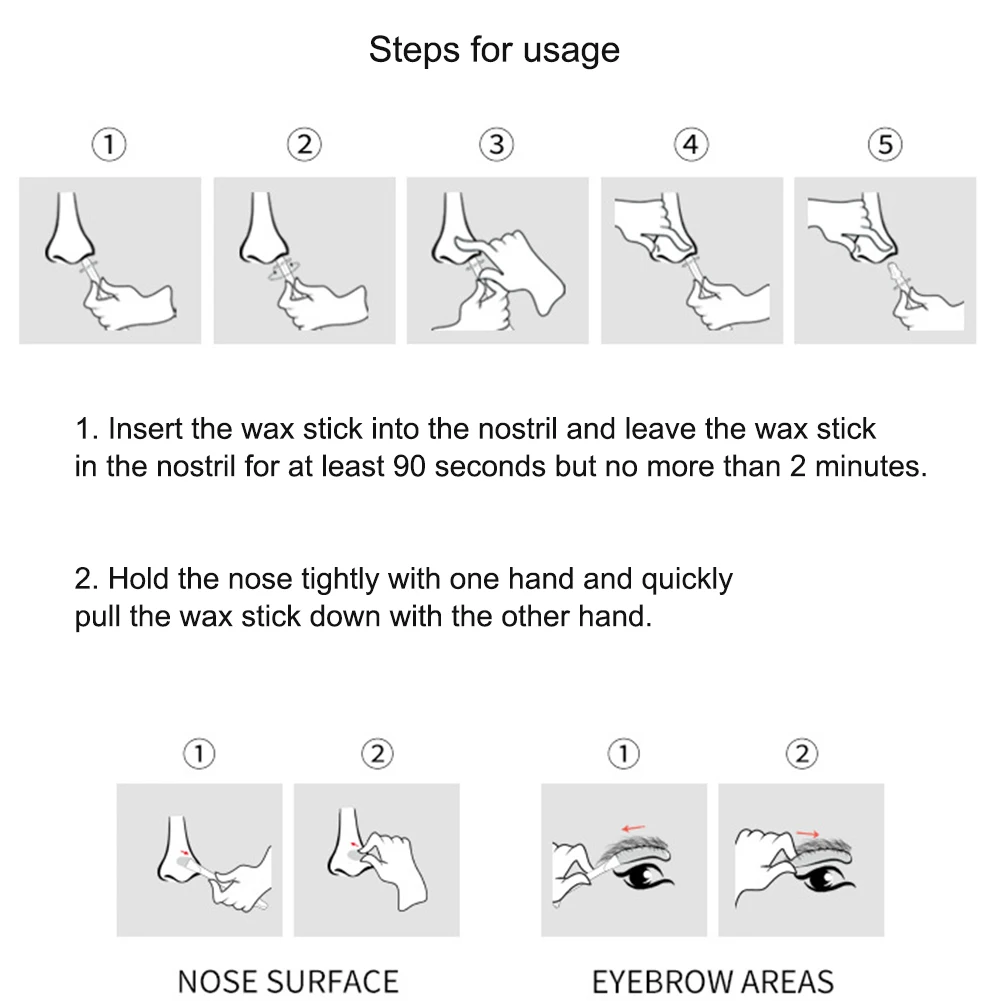 Steps for usage

① ② ③ ④ ⑤

1. Insert the wax stick into the nostril and leave the wax stick in the nostril for at least 90 seconds but no more than 2 minutes.

2. Hold the nose tightly with one hand and quickly pull the wax stick down with the other hand.

① ②

NOSE SURFACE

① ②

EYEBROW AREAS