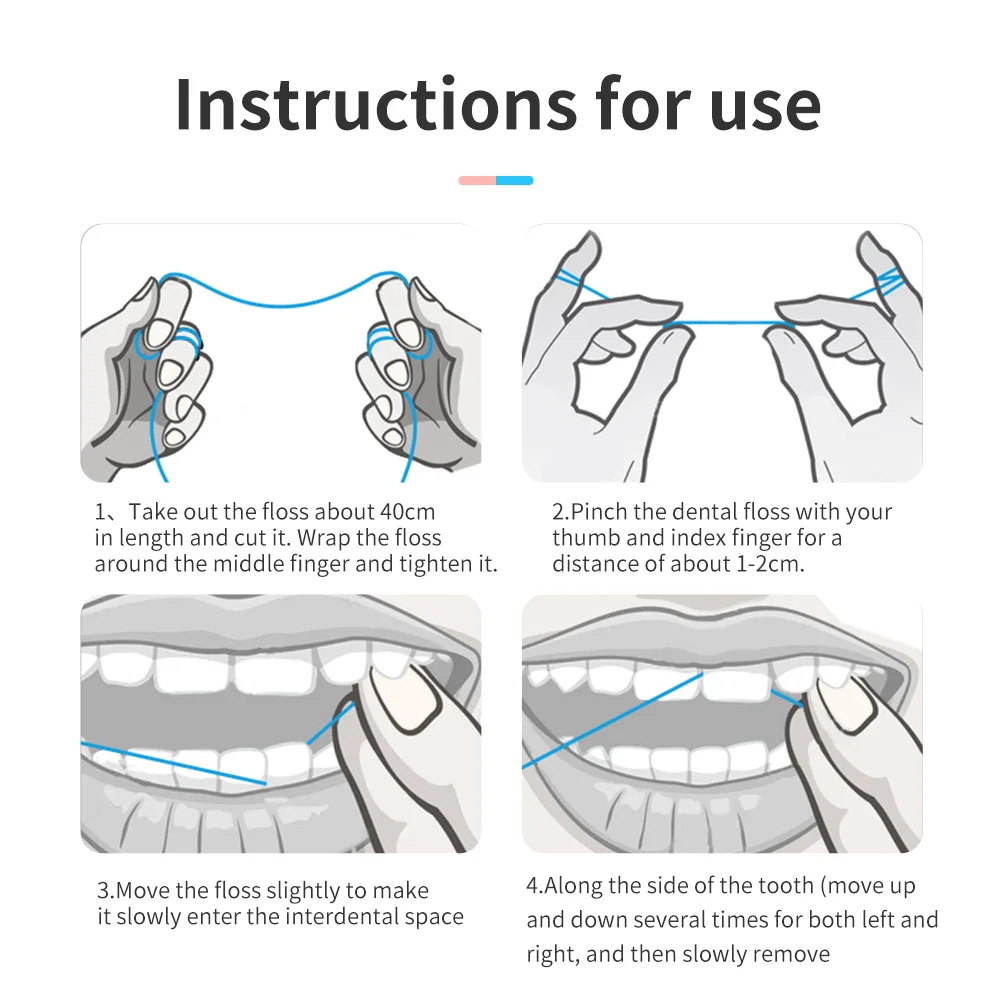 Instructions for use

1、Take out the floss about 40cm in length and cut it. Wrap the floss around the middle finger and tighten it.

2.Pinch the dental floss with your thumb and index finger for a distance of about 1-2cm.

3.Move the floss slightly to make it slowly enter the interdental space

4.Along the side of the tooth (move up and down several times for both left and right, and then slowly remove