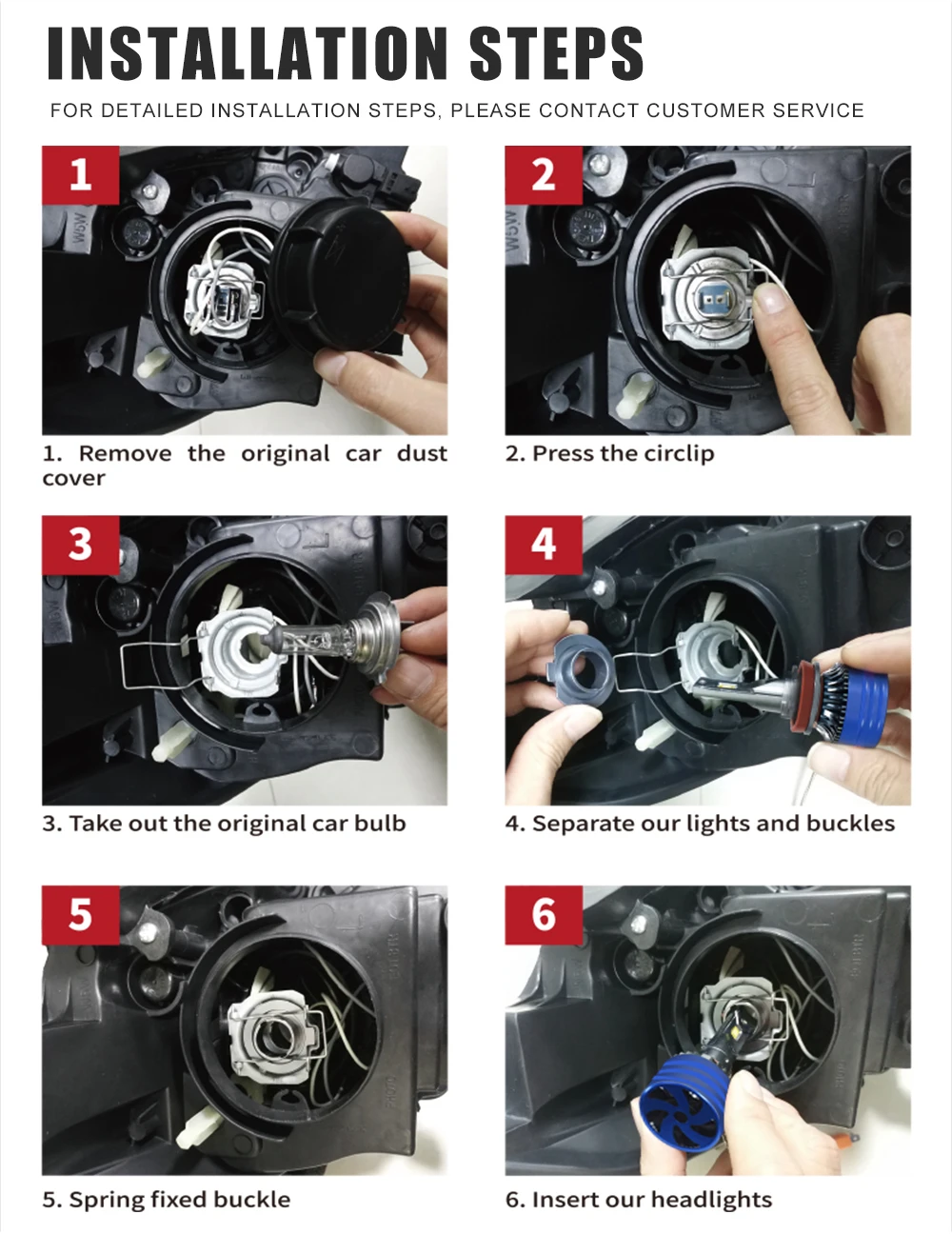 INSTALLATION STEPS

FOR DETAILED INSTALLATION STEPS, PLEASE CONTACT CUSTOMER SERVICE

1

W5W

1. Remove the original car dust cover

2

W5W

2. Press the circlip

3

3. Take out the original car bulb

4

4. Separate our lights and buckles

5

5. Spring fixed buckle

6

6. Insert our headlights