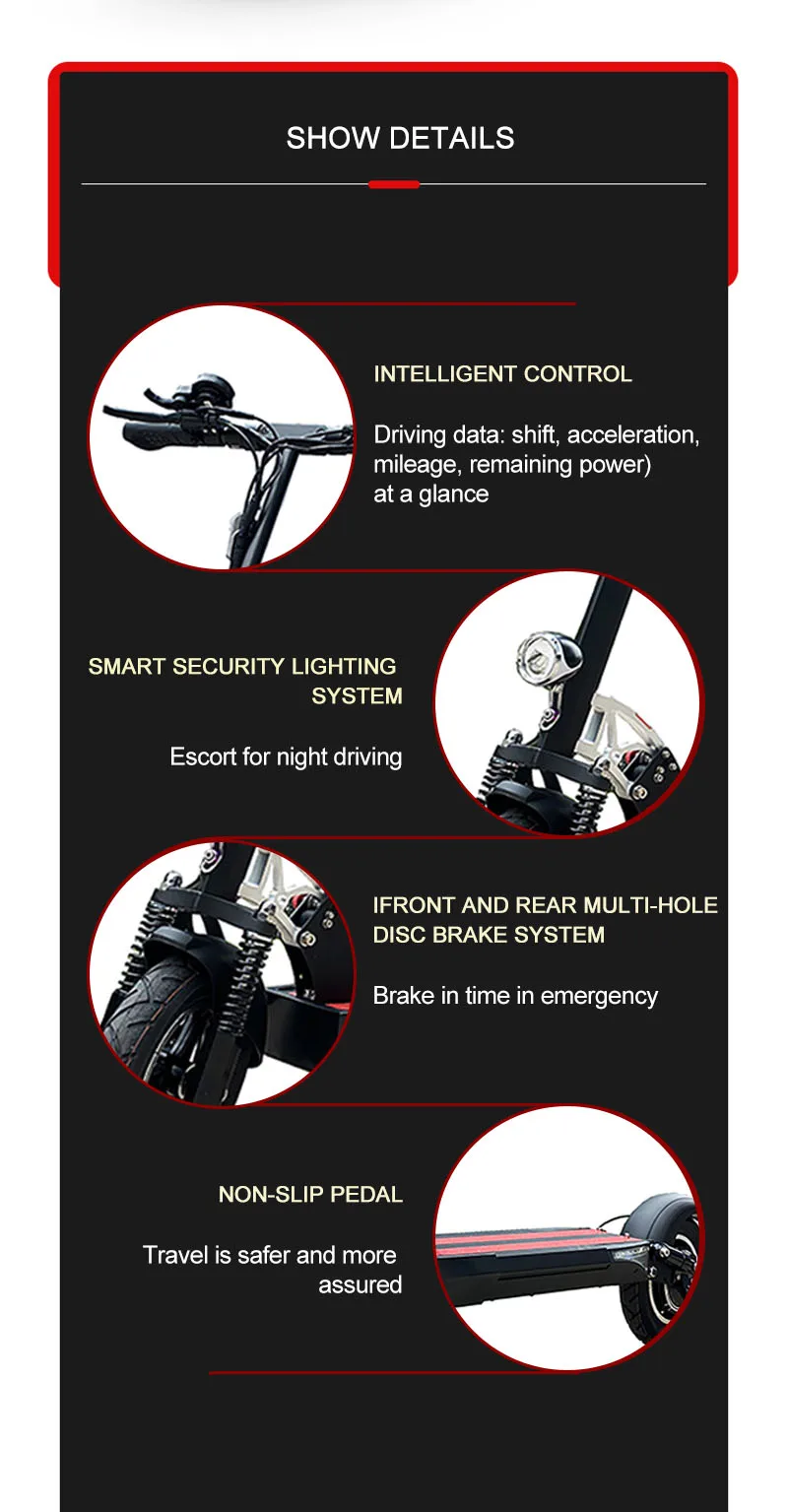 SHOW DETAILS

INTELLIGENT CONTROL

Driving data: shift, acceleration, mileage, remaining power) at a glance

SMART SECURITY LIGHTING SYSTEM

Escort for night driving

IFRONT AND REAR MULTI-HOLE DISC BRAKE SYSTEM

Brake in time in emergency

NON-SLIP PEDAL

Travel is safer and more assured