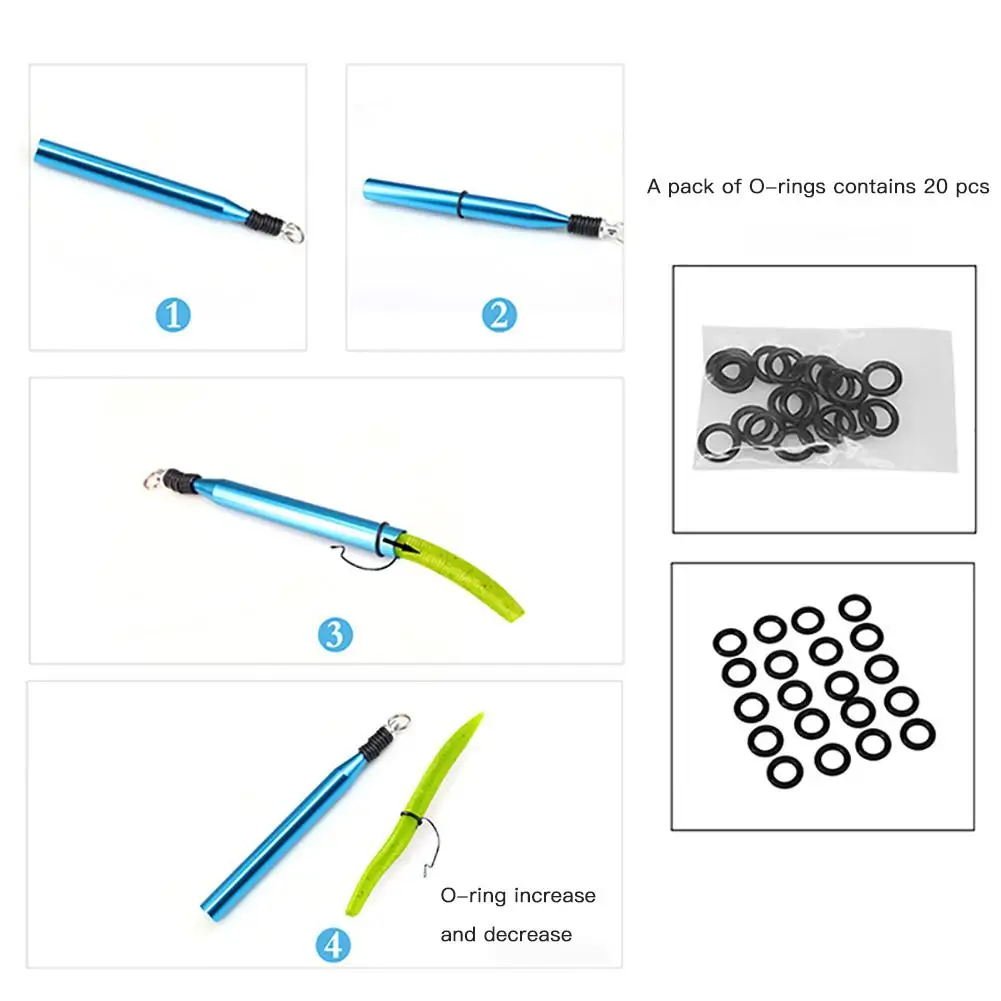 1

2

A pack of O-rings contains 20 pcs

3

4

O-ring increase and decrease