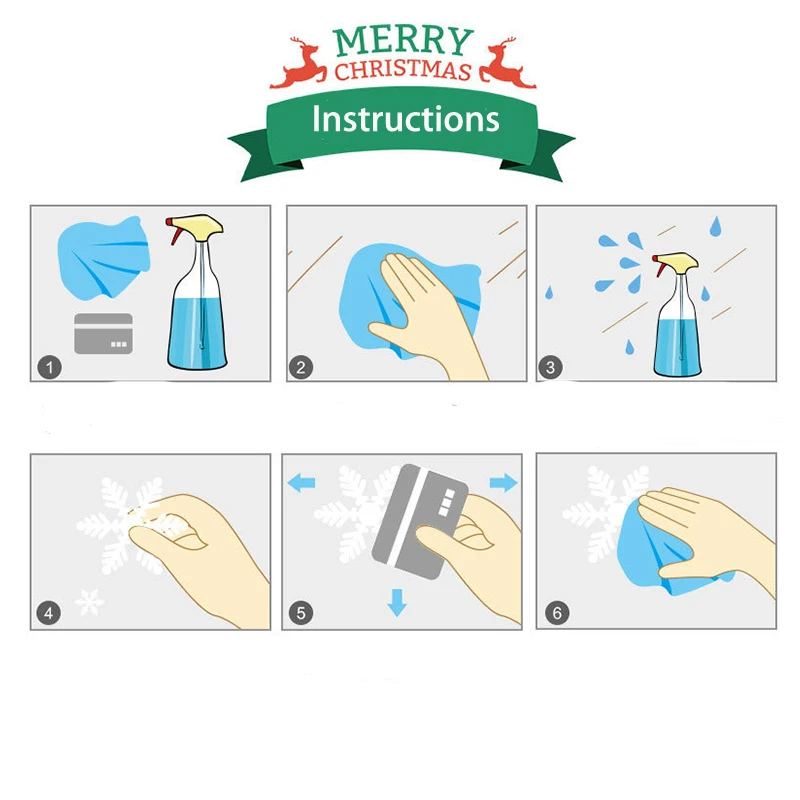 MERRY CHRISTMAS

Instructions

1

2

3

4

5

6