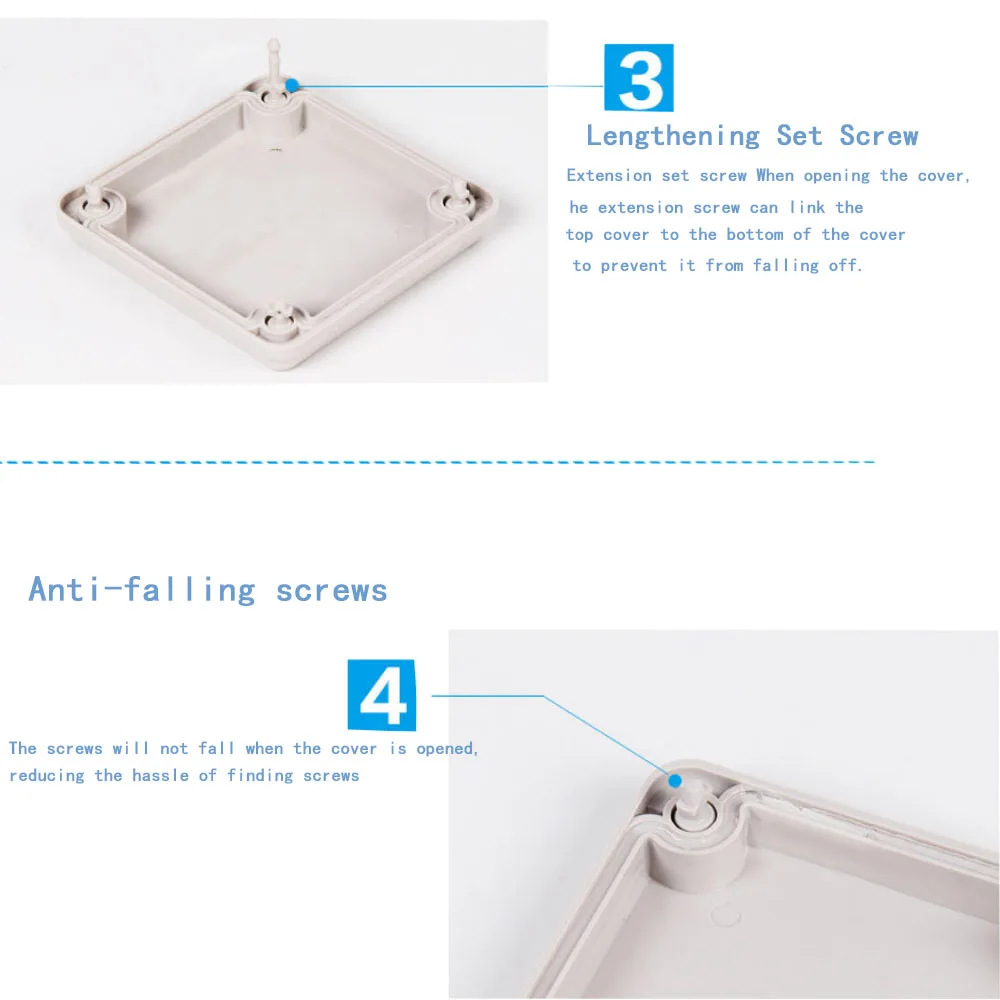 3

Lengthening Set Screw

Extension set screw When opening the cover, he extension screw can link the top cover to the bottom of the cover to prevent it from falling off.

Anti-falling screws

4

The screws will not fall when the cover is opened, reducing the hassle of finding screws