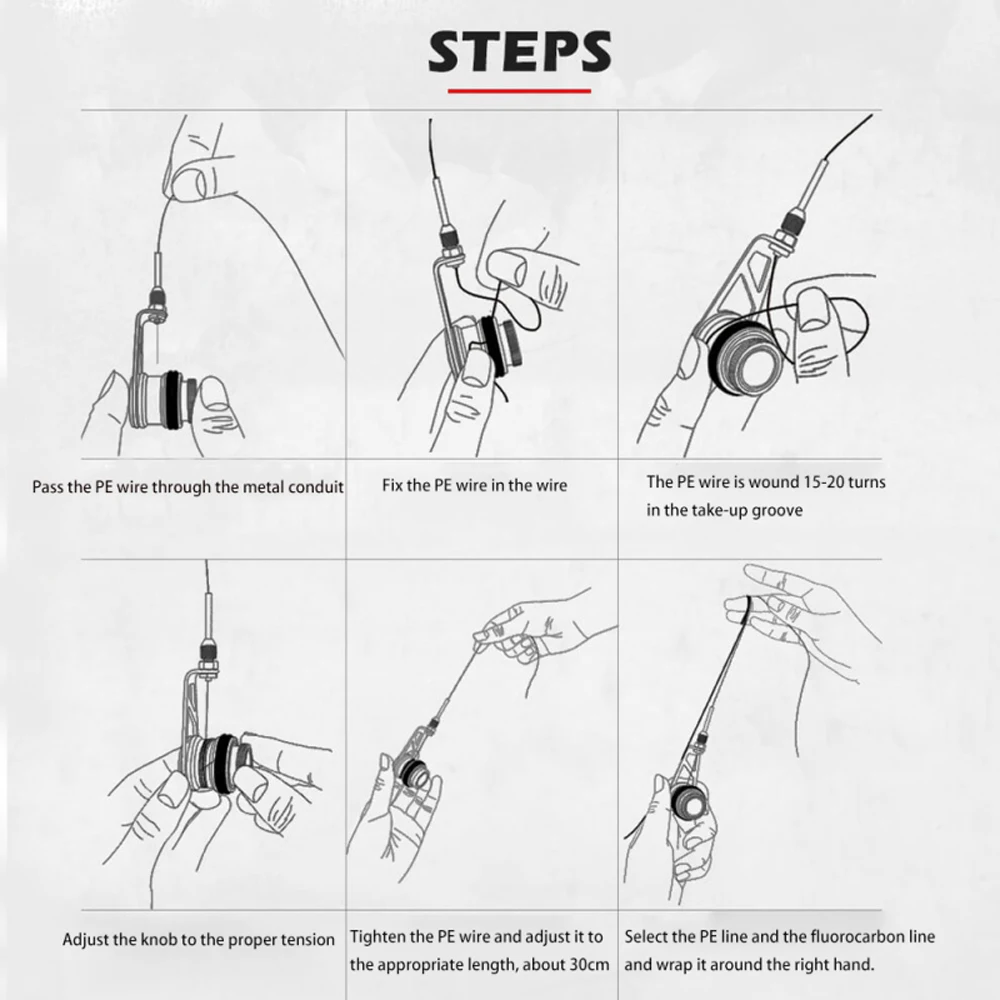 STEPS

Pass the PE wire through the metal conduit

Fix the PE wire in the wire

The PE wire is wound 15-20 turns in the take-up groove

Adjust the knob to the proper tension

Tighten the PE wire and adjust it to the appropriate length, about 30cm

Select the PE line and the fluorocarbon line and wrap it around the right hand.