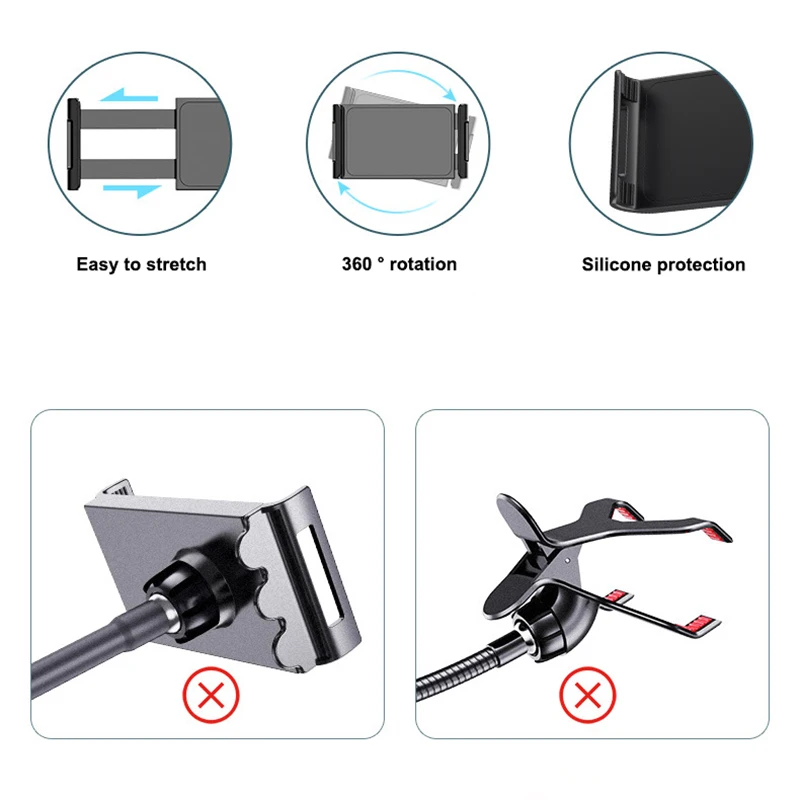 Easy to stretch

360 ° rotation

Silicone protection