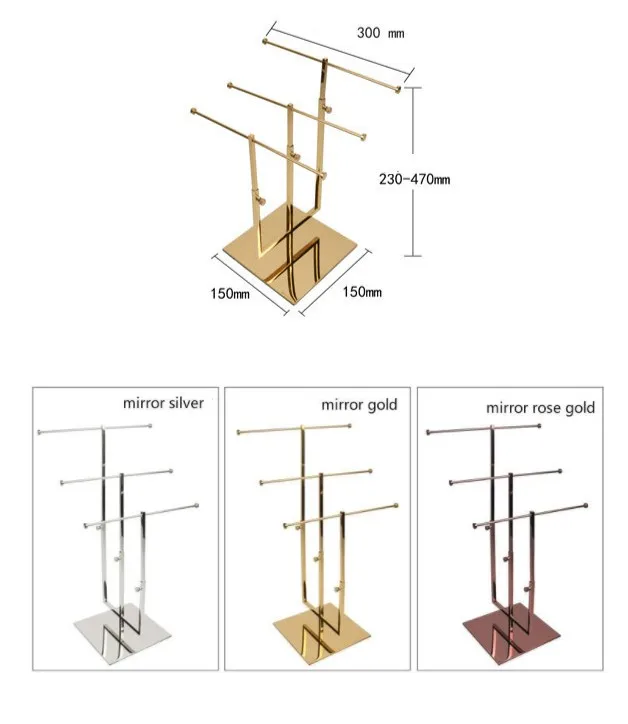 300 mm

230-470mm

150mm

150mm

mirror silver

mirror gold

mirror rose gold