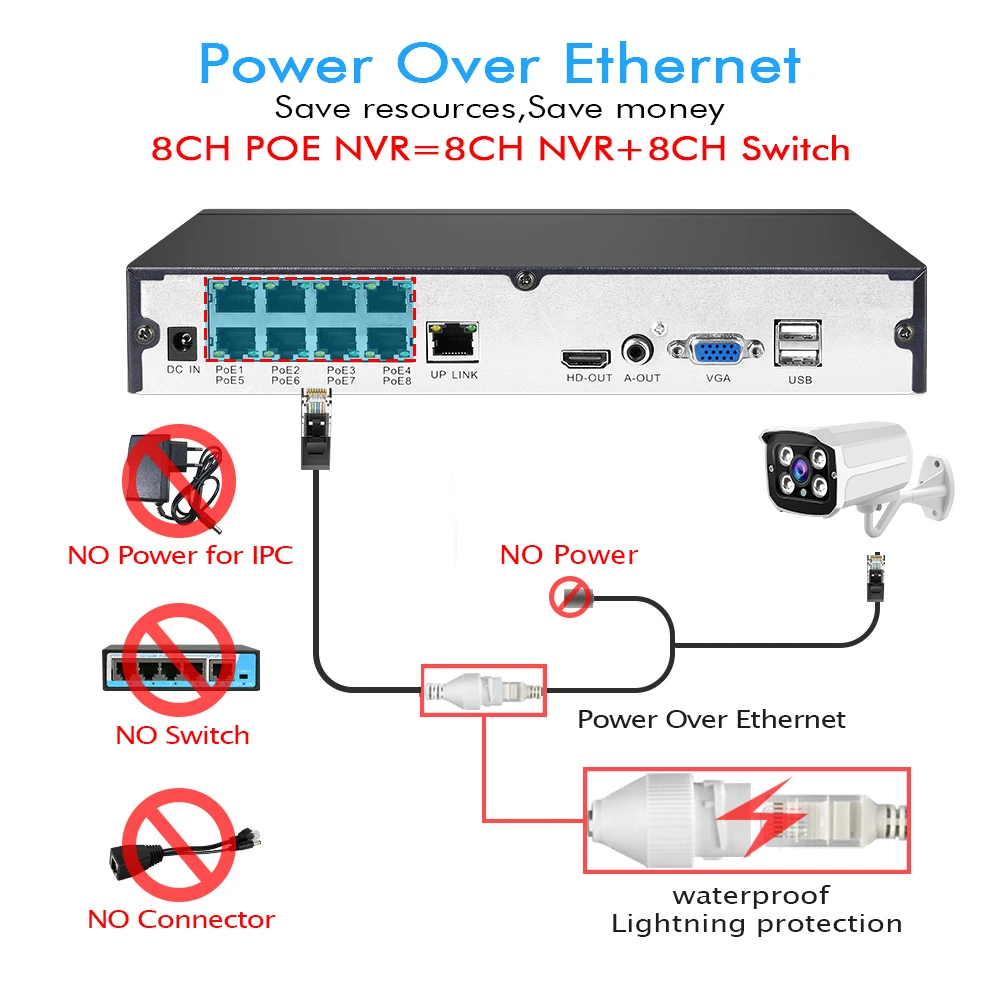 Power Over Ethernet
Save resources,Save money
8CH POE NVR=8CH NVR+8CH Switch

DC IN
PoE1 PoE5
PoE2 PoE6
PoE3 PoE7
PoE4 PoE8
UP LINK
HD-OUT
A-OUT
VGA
USB

NO Power for IPC

NO Power

NO Switch

Power Over Ethernet

NO Connector

waterproof
Lightning protection