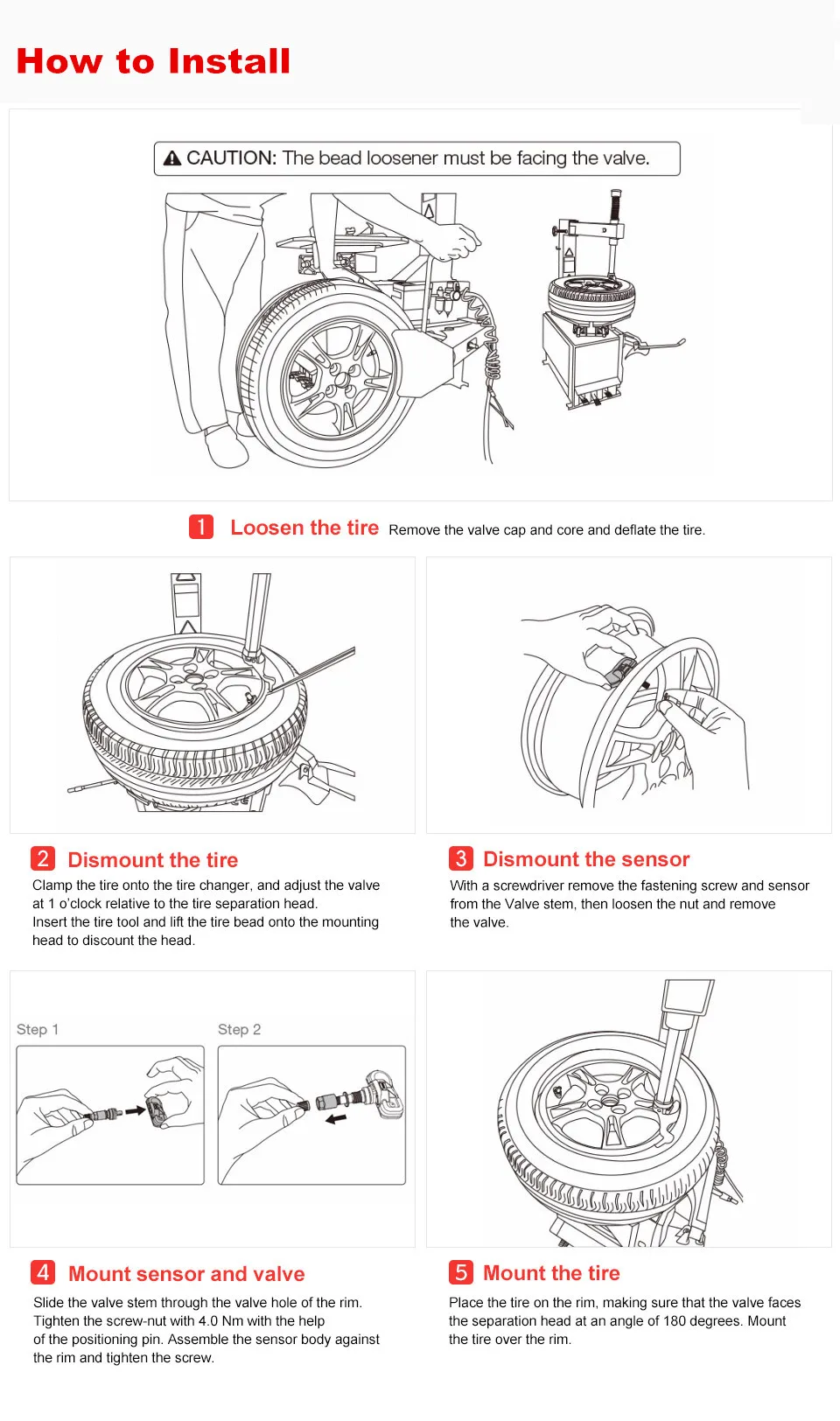 How to Install

CAUTION: The bead loosener must be facing the valve.

1 Loosen the tire Remove the valve cap and core and deflate the tire.

2 Dismount the tire

Clamp the tire onto the tire changer, and adjust the valve at 1 o'clock relative to the tire separation head. Insert the tire tool and lift the tire bead onto the mounting head to discount the head.

3 Dismount the sensor

With a screwdriver remove the fastening screw and sensor from the Valve stem, then loosen the nut and remove the valve.

Step 1

Step 2

4 Mount sensor and valve

Slide the valve stem through the valve hole of the rim. Tighten the screw-nut with 4.0 Nm with the help of the positioning pin. Assemble the sensor body against the rim and tighten the screw.

5 Mount the tire

Place the tire on the rim, making sure that the valve faces the separation head at an angle of 180 degrees. Mount the tire over the rim.