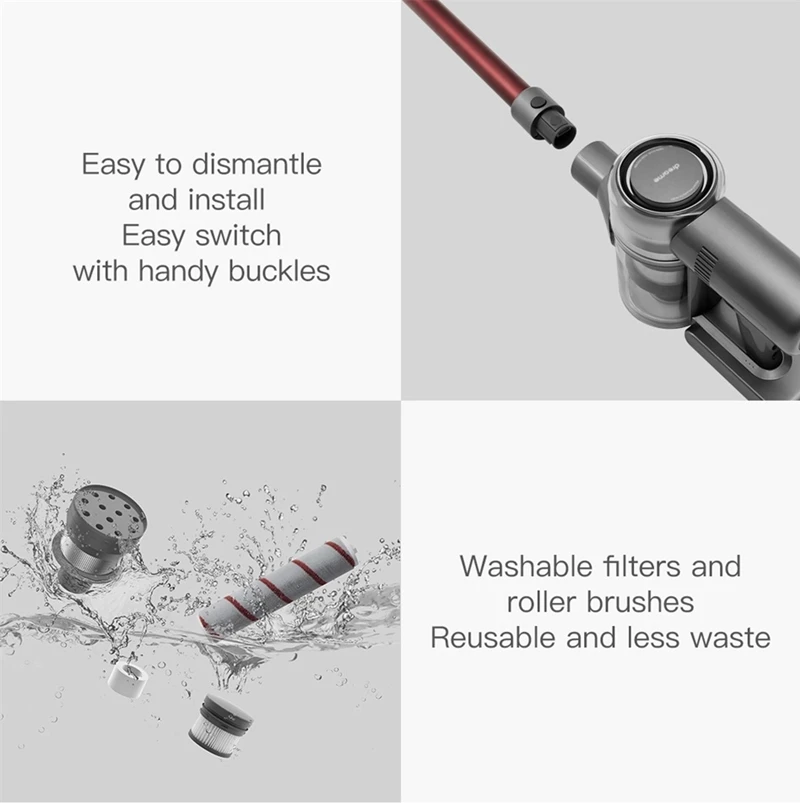 Easy to dismantle
and install
Easy switch
with handy buckles

dreame

Washable filters and
roller brushes
Reusable and less waste