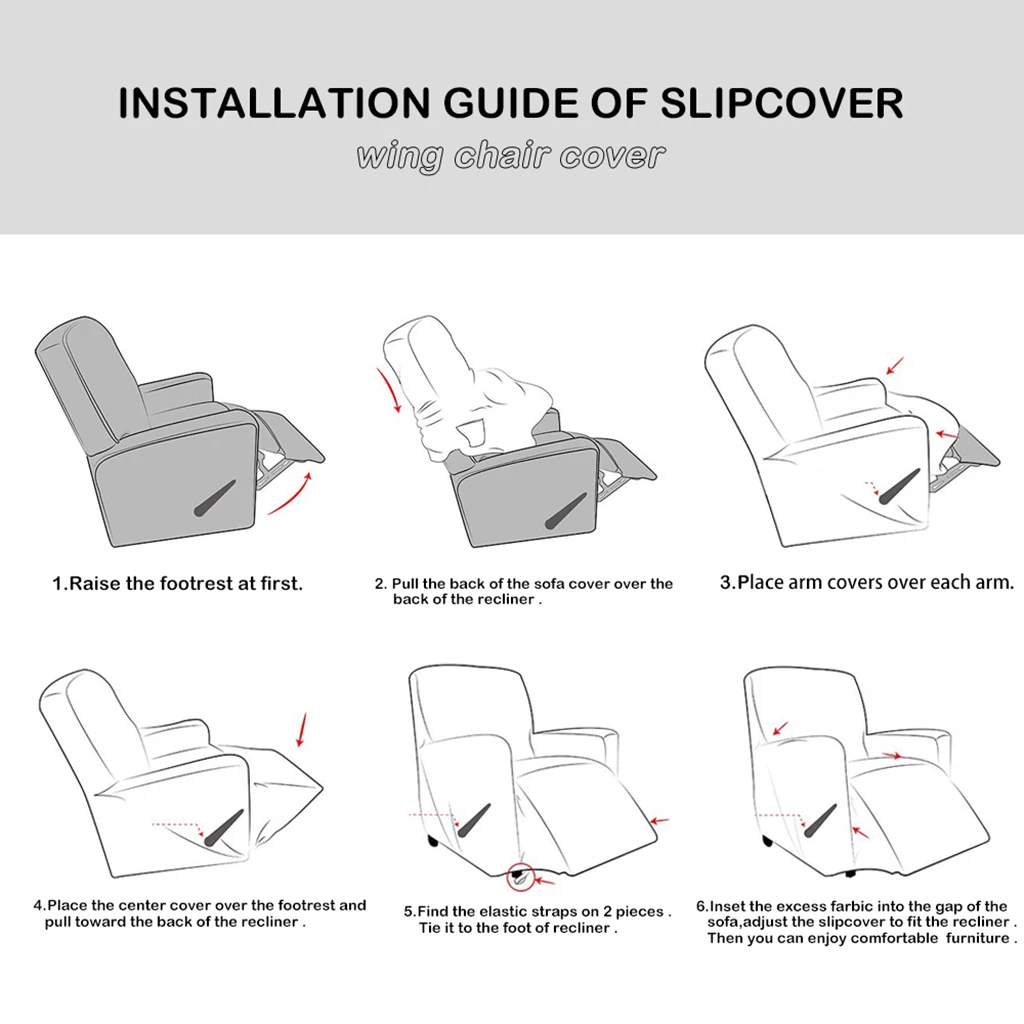 INSTALLATION GUIDE OF SLIPCOVER

wing chair cover

1.Raise the footrest at first.

2. Pull the back of the sofa cover over the back of the recliner .

3.Place arm covers over each arm.

4.Place the center cover over the footrest and pull toward the back of the recliner .

5.Find the elastic straps on 2 pieces . Tie it to the foot of recliner .

6.Inset the excess farbic into the gap of the sofa,adjust the slipcover to fit the recliner . Then you can enjoy comfortable furniture .