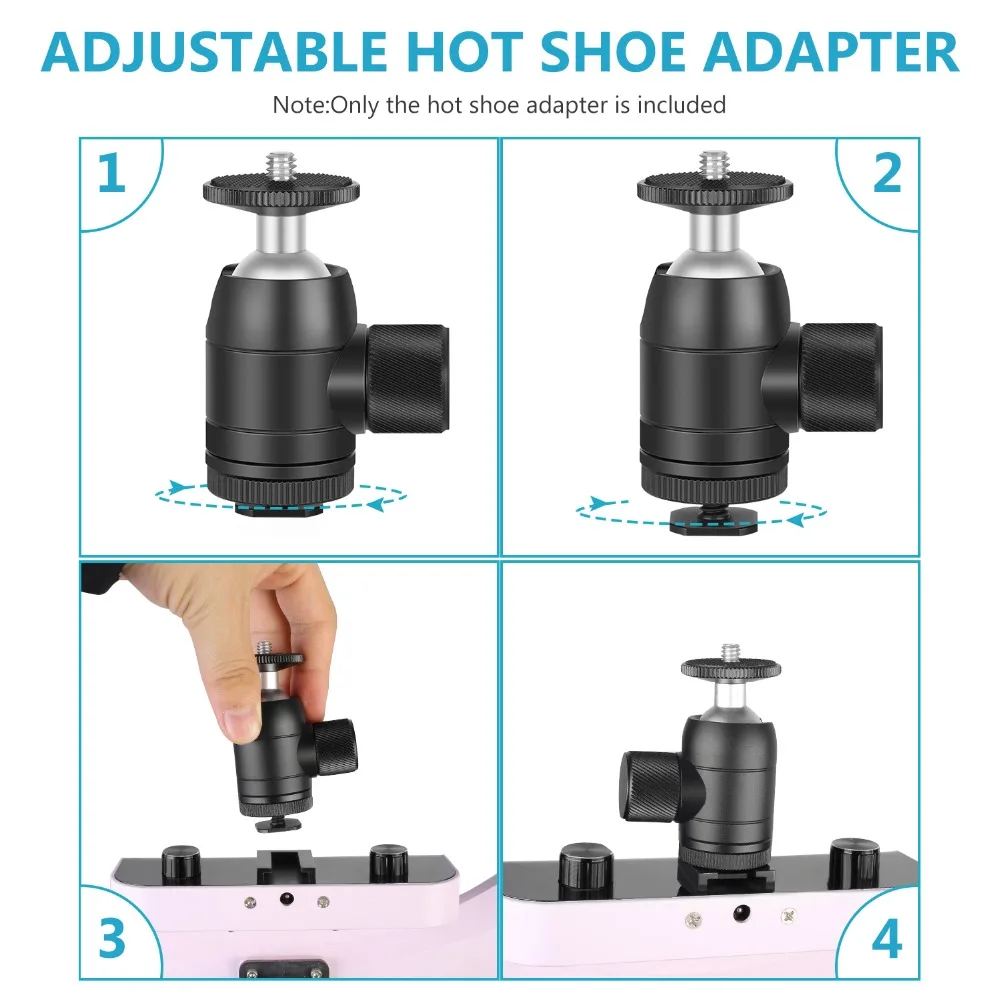 ADJUSTABLE HOT SHOE ADAPTER

Note:Only the hot shoe adapter is included

1

2

3

4