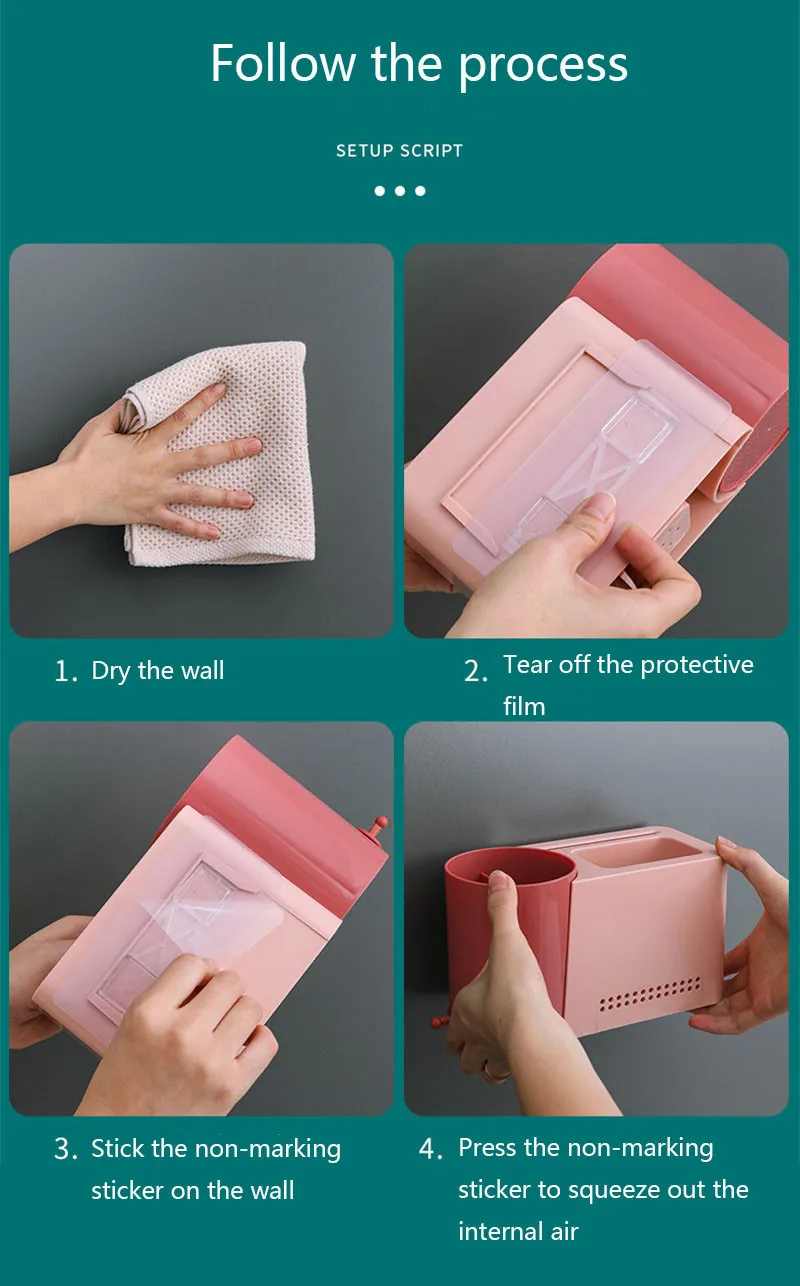 Follow the process

SETUP SCRIPT

1. Dry the wall

2. Tear off the protective film

3. Stick the non-marking sticker on the wall

4. Press the non-marking sticker to squeeze out the internal air