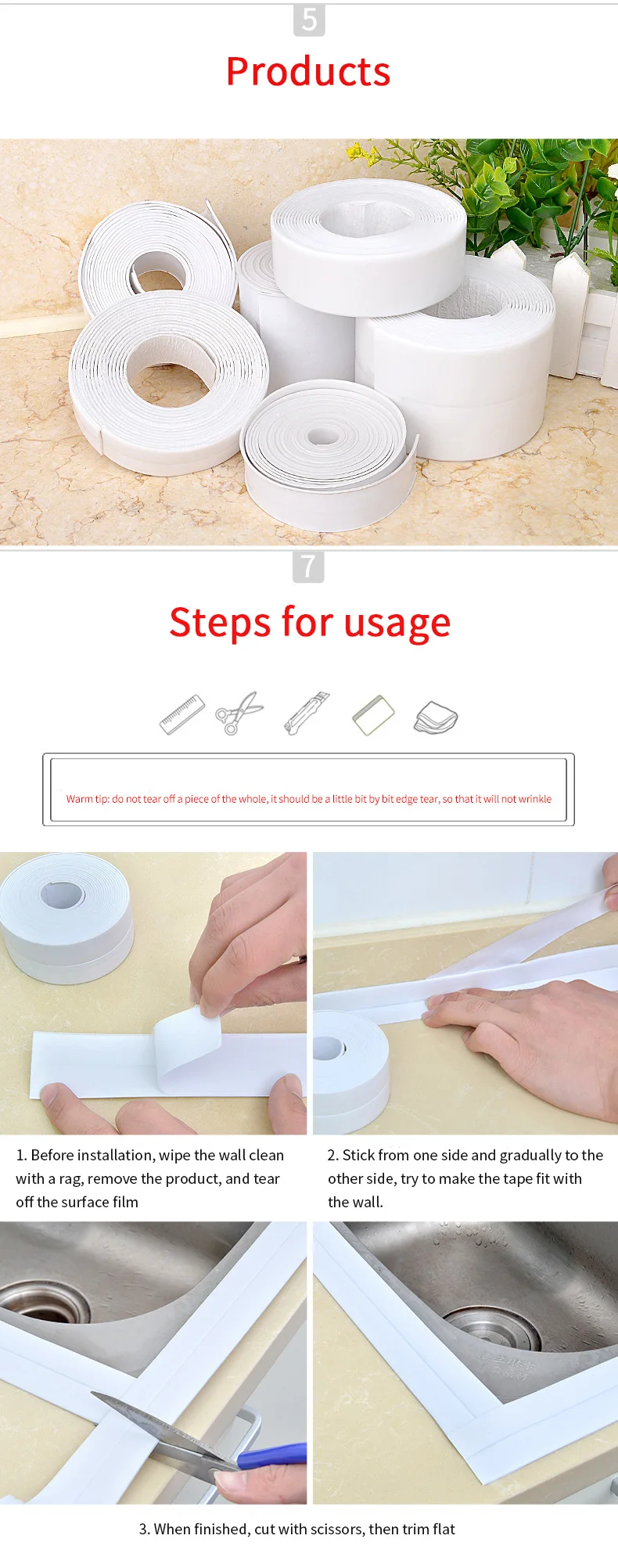 5

Products

7

Steps for usage

Warm tip: do not tear off a piece of the whole, it should be a little bit by bit edge tear, so that it will not wrinkle

1. Before installation, wipe the wall clean with a rag, remove the product, and tear off the surface film

2. Stick from one side and gradually to the other side, try to make the tape fit with the wall.

3. When finished, cut with scissors, then trim flat