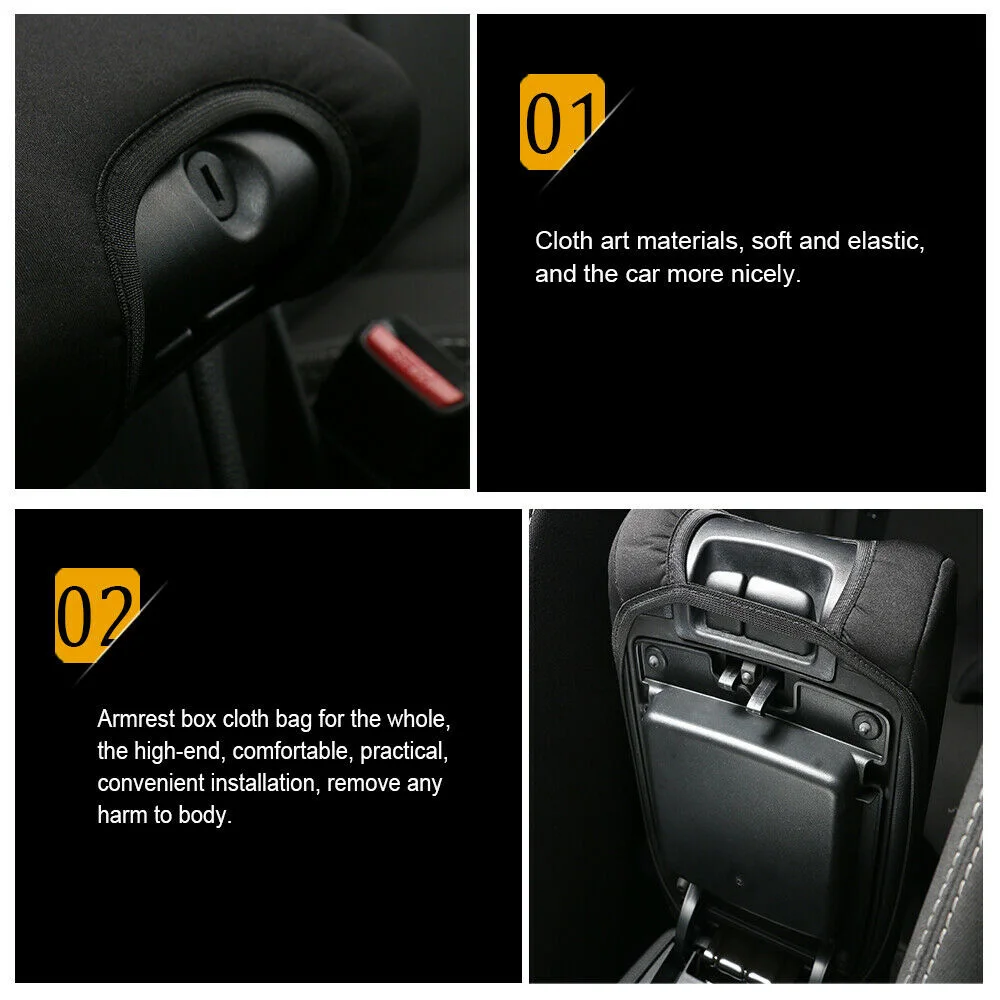 01

Cloth art materials, soft and elastic, and the car more nicely.

02

Armrest box cloth bag for the whole, the high-end, comfortable, practical, convenient installation, remove any harm to body.