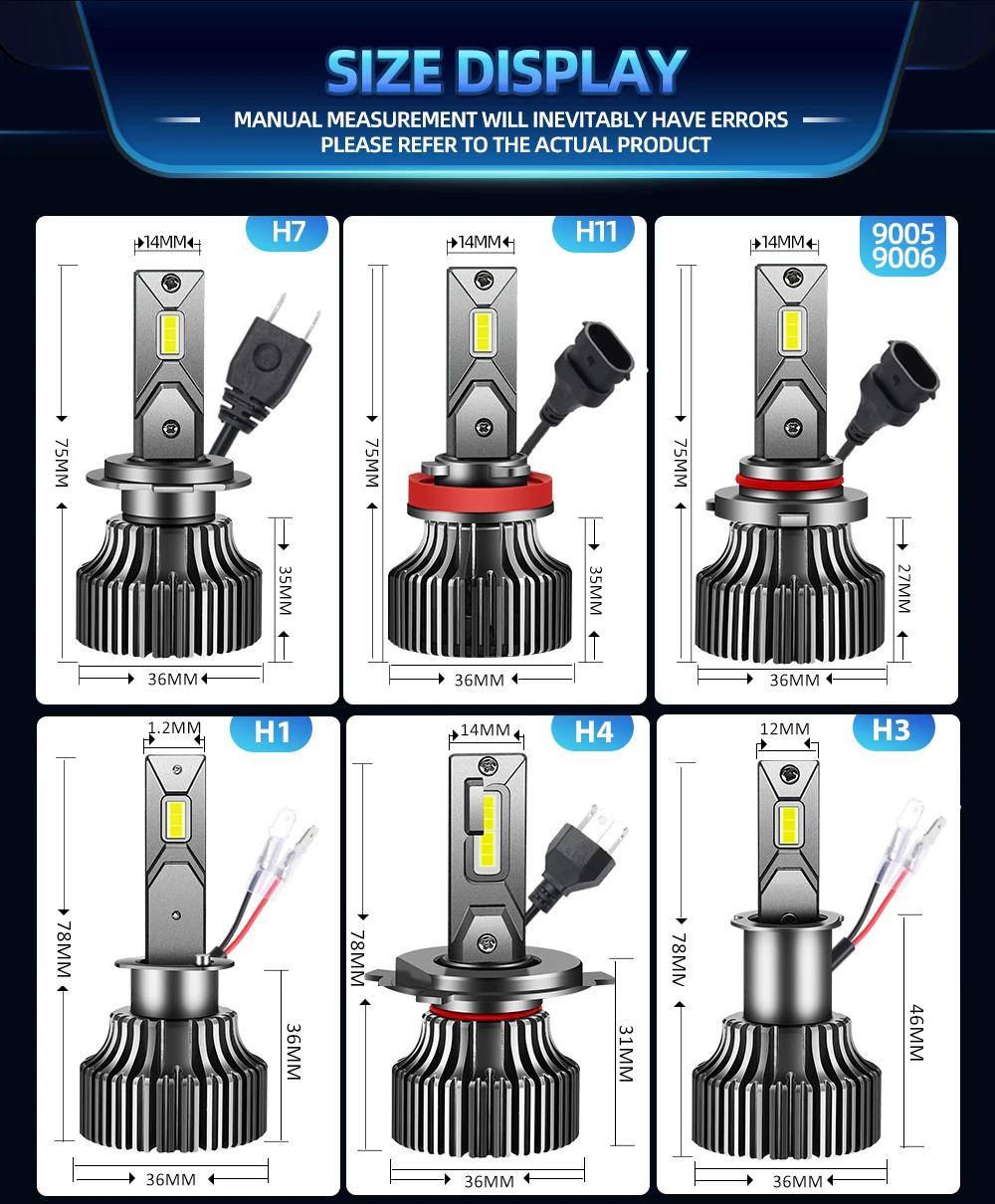 SIZE DISPLAY

MANUAL MEASUREMENT WILL INEVITABLY HAVE ERRORS
PLEASE REFER TO THE ACTUAL PRODUCT

H7
14MM
75MM
35MM
36MM

H11
14MM
75MM
35MM
36MM

9005
9006
14MM
75MM
27MM
36MM

H1
1.2MM
78MM
36MM
36MM

H4
14MM
78MM
31MM
36MM

H3
12MM
78MM
46MM
36MM