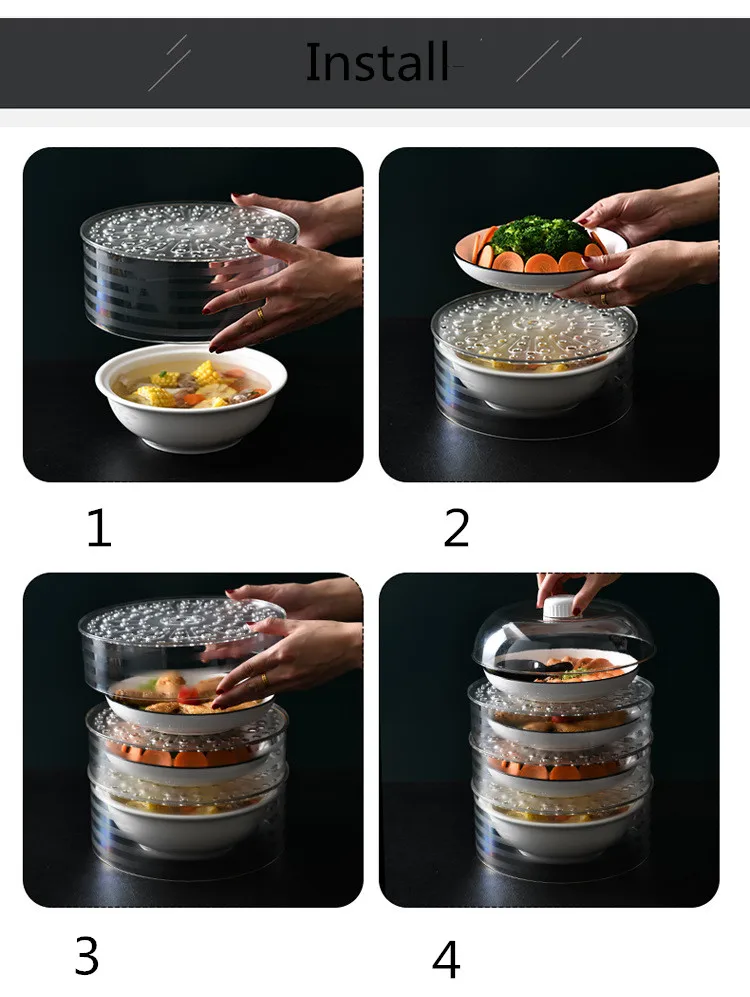 Install

1

2

3

4