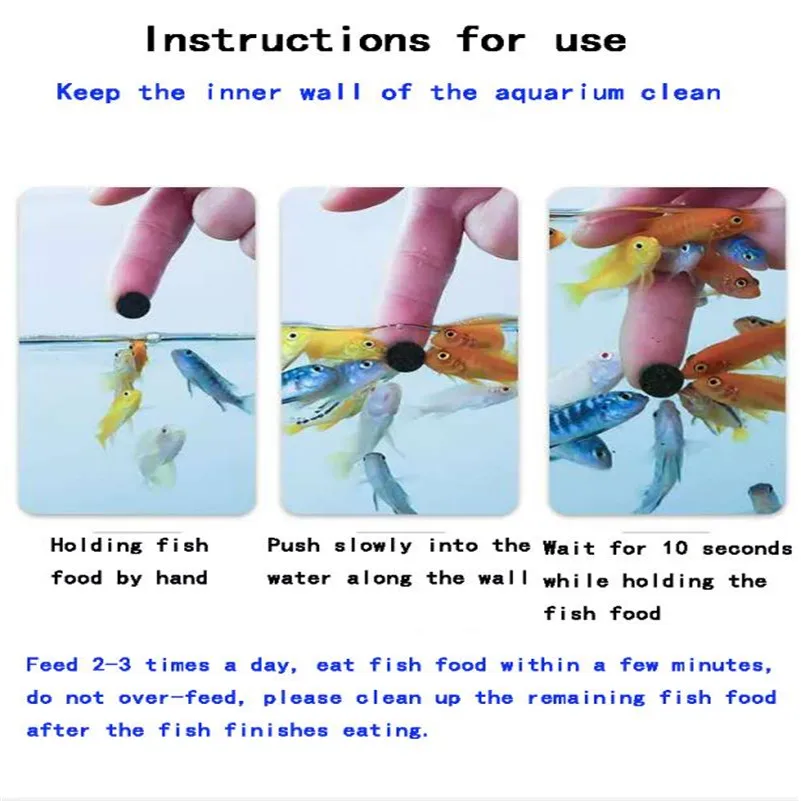 Instructions for use

Keep the inner wall of the aquarium clean

Holding fish food by hand

Push slowly into the water along the wall

Wait for 10 seconds while holding the fish food

Feed 2-3 times a day, eat fish food within a few minutes, do not over-feed, please clean up the remaining fish food after the fish finishes eating.