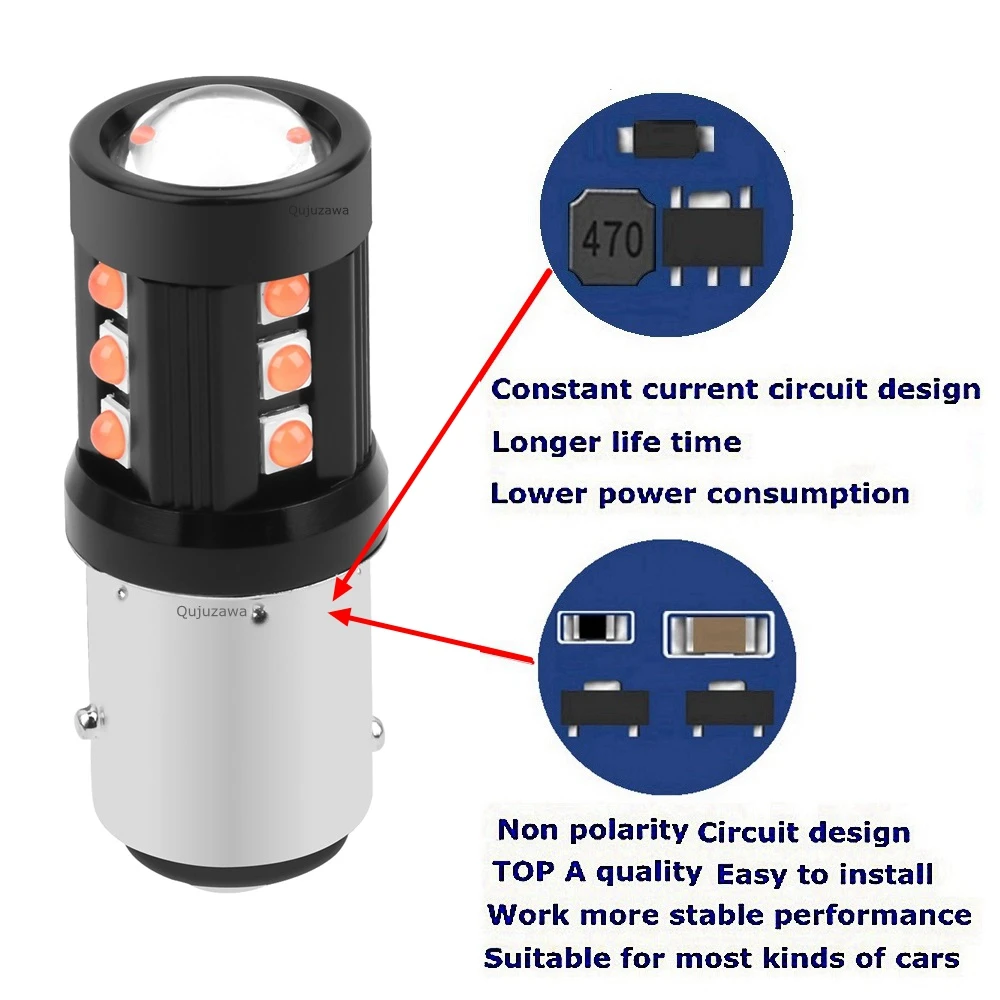 Qujuzawa

470

Constant current circuit design
Longer life time
Lower power consumption

Qujuzawa

Non polarity Circuit design
TOP A quality Easy to install
Work more stable performance
Suitable for most kinds of cars