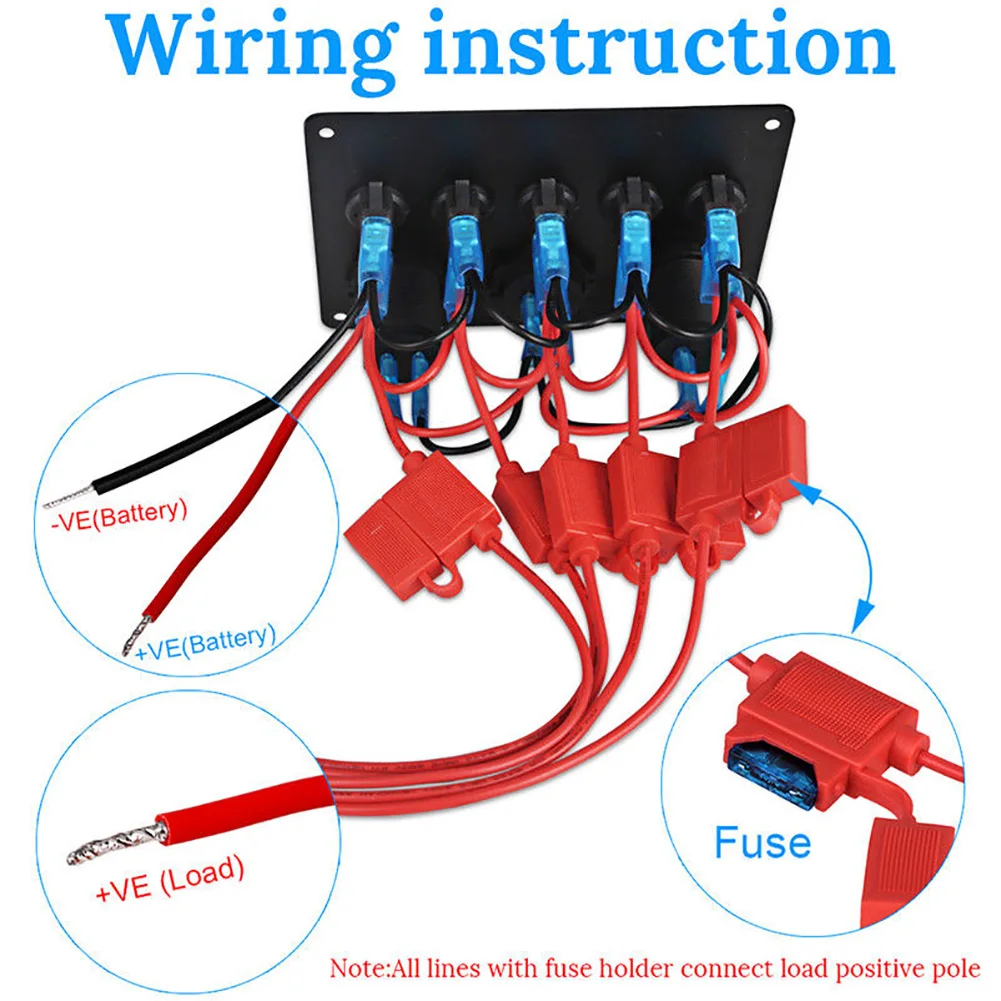 Wiring instruction

-VE(Battery)

+VE(Battery)

+VE (Load)

Fuse

Note:All lines with fuse holder connect load positive pole