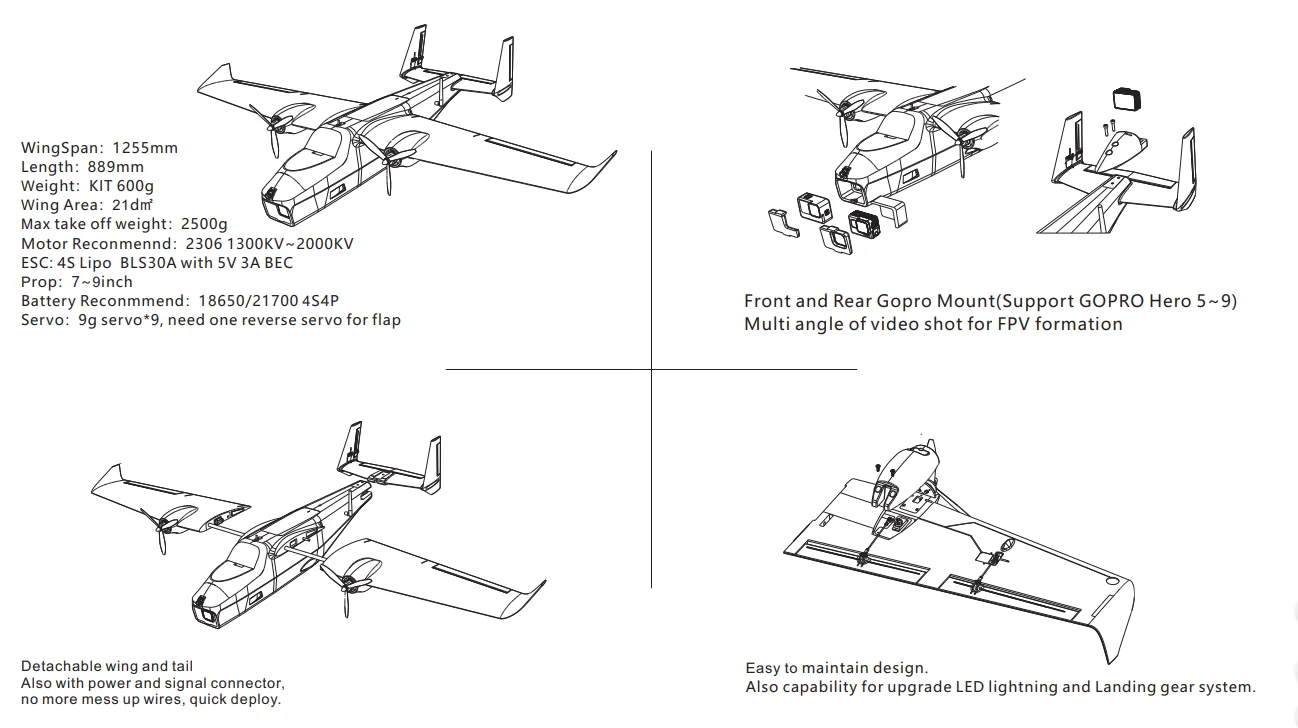 WingSpan: 1255mm
Length: 889mm
Weight: KIT 600g
Wing Area: 21dm²
Max take off weight: 2500g
Motor Reconmennd: 2306 1300KV~2000KV
ESC: 4S Lipo BLS30A with 5V 3A BEC
Prop: 7~9inch
Battery Reconmmend: 18650/21700 4S4P
Servo: 9g servo*9, need one reverse servo for flap

Front and Rear Gopro Mount(Support GOPRO Hero 5~9)
Multi angle of video shot for FPV formation

Detachable wing and tail
Also with power and signal connector,
no more mess up wires, quick deploy.

Easy to maintain design.
Also capability for upgrade LED lightning and Landing gear system.