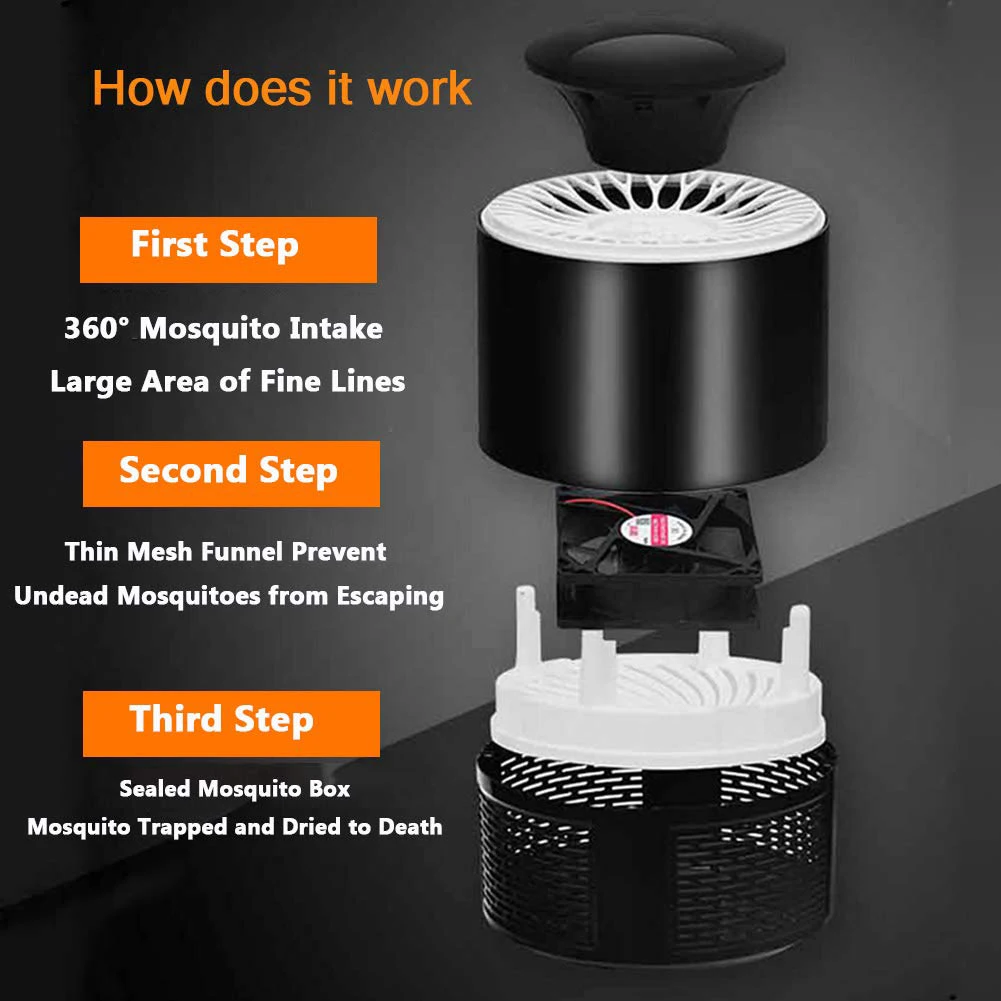 How does it work

First Step

360° Mosquito Intake
Large Area of Fine Lines

Second Step

Thin Mesh Funnel Prevent
Undead Mosquitoes from Escaping

Third Step

Sealed Mosquito Box
Mosquito Trapped and Dried to Death