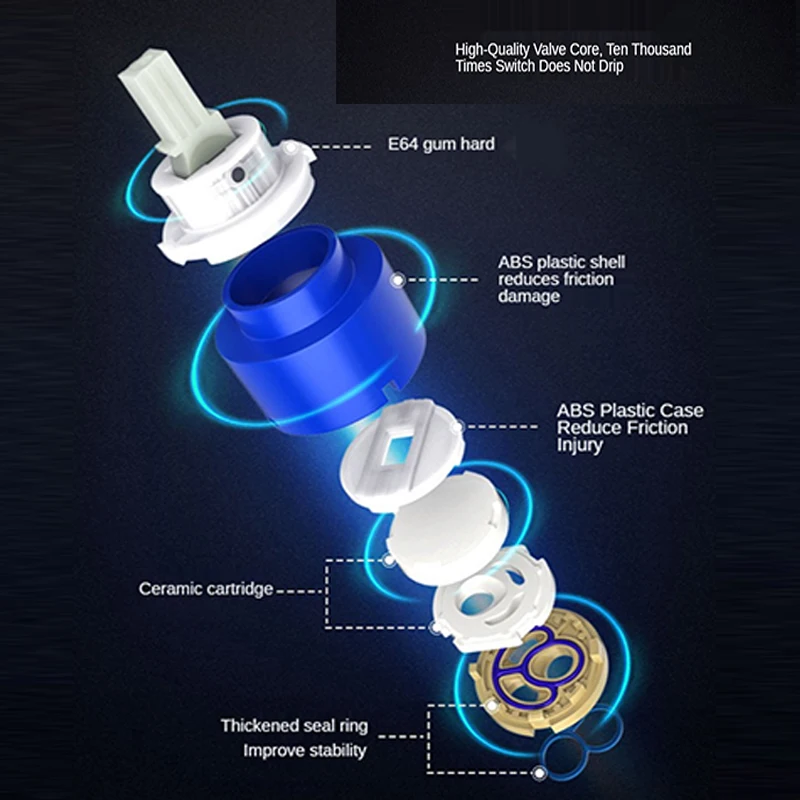 High-Quality Valve Core, Ten Thousand Times Switch Does Not Drip

E64 gum hard

ABS plastic shell reduces friction damage

ABS Plastic Case Reduce Friction Injury

Ceramic cartridge

Thickened seal ring
Improve stability